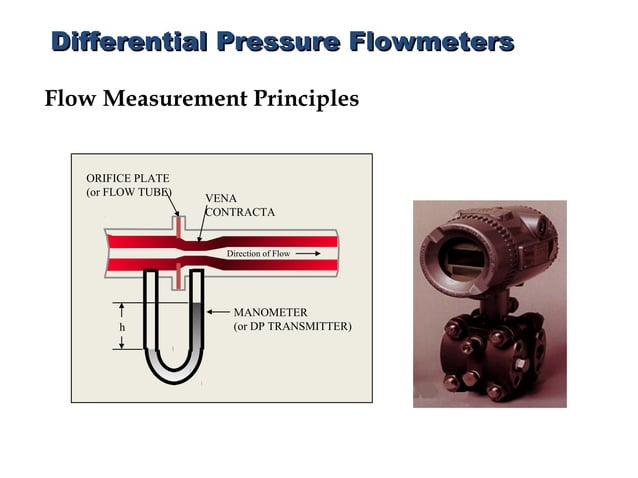 Differential Pressure Flowmeters

Flow Measurement Principles

ORIFICE PLATE
(or FLOW TUBE)

VENA
CONTRACTA

Direction of Flow

h

MANOMETER
(or DP TRANSMITTER)