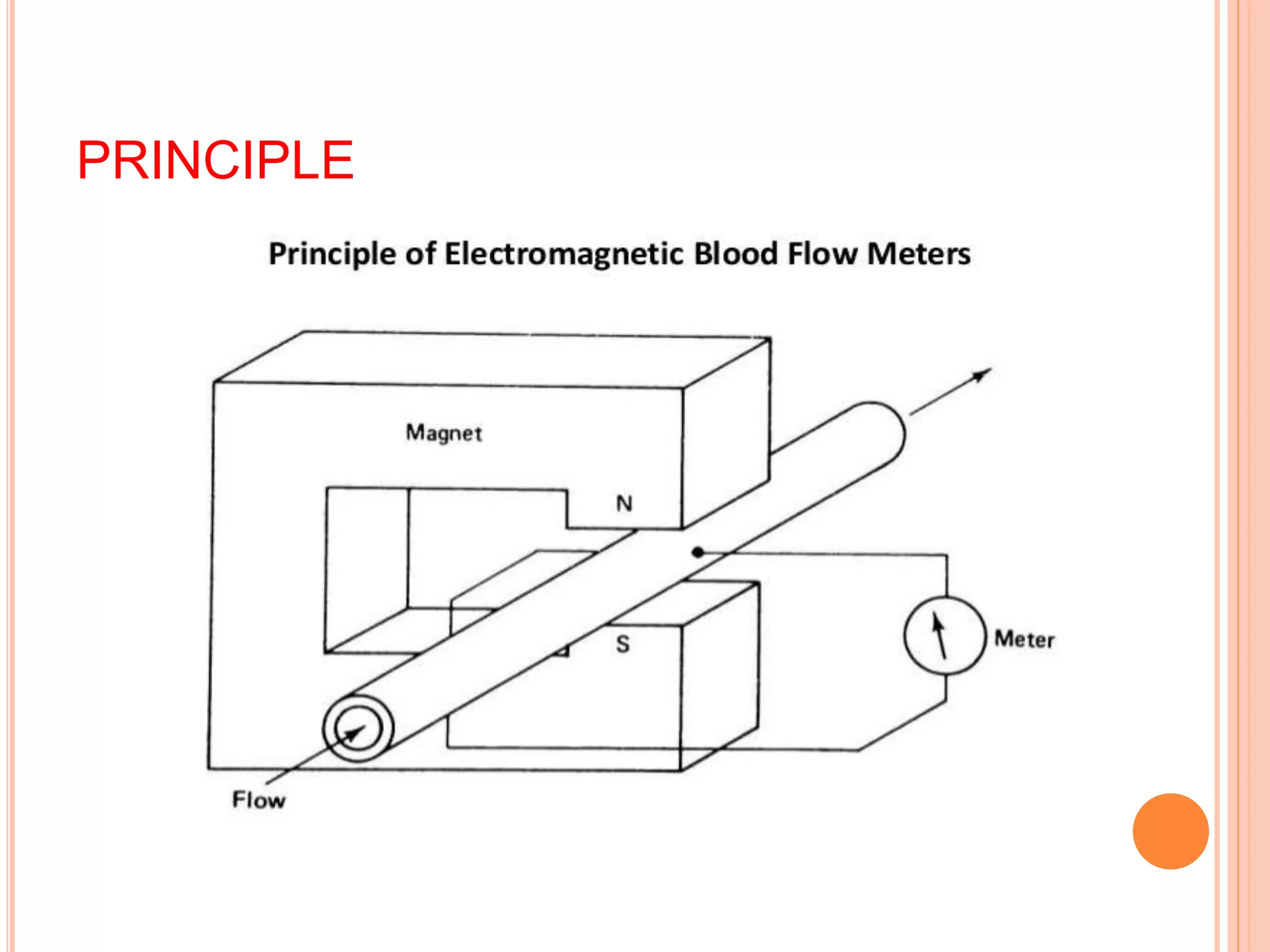 PRINCIPLE

Principle of Electromagnetic Blood Flow Meters

Magnet

N

S

Meter

Flow