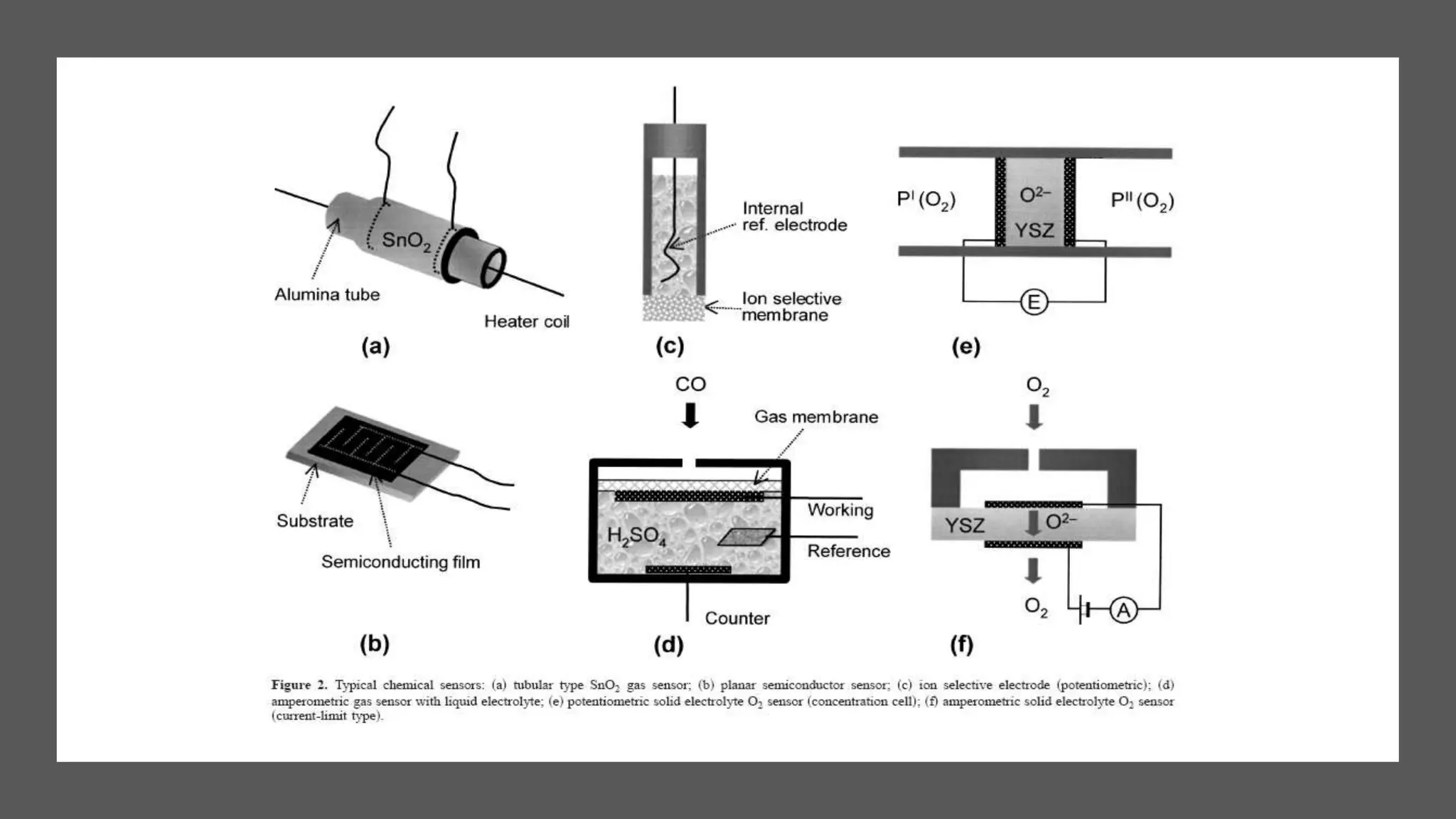 $SnO_2$

Alumina tube

Heater coil

(a)

Internal ref. electrode

Ion selective membrane

(c)

$P^{I}(O_2)$

$O^{2-}$

YSZ

$P^{II}(O_2)$

E

(e)

Substrate

Semiconducting film

(b)

CO

Gas membrane

$H_2SO_4$

Working

Reference

Counter

(d)

$O_2$

YSZ

$O^{2-}$

$O_2$

A

(f)

Figure 2. Typical chemical sensors: (a) tubular type $SnO_2$ gas sensor; (b) planar semiconductor sensor; (c) ion selective electrode (potentiometric); (d) amperometric gas sensor with liquid electrolyte; (e) potentiometric solid electrolyte $O_2$ sensor (concentration cell); (f) amperometric solid electrolyte $O_2$ sensor (current-limit type).