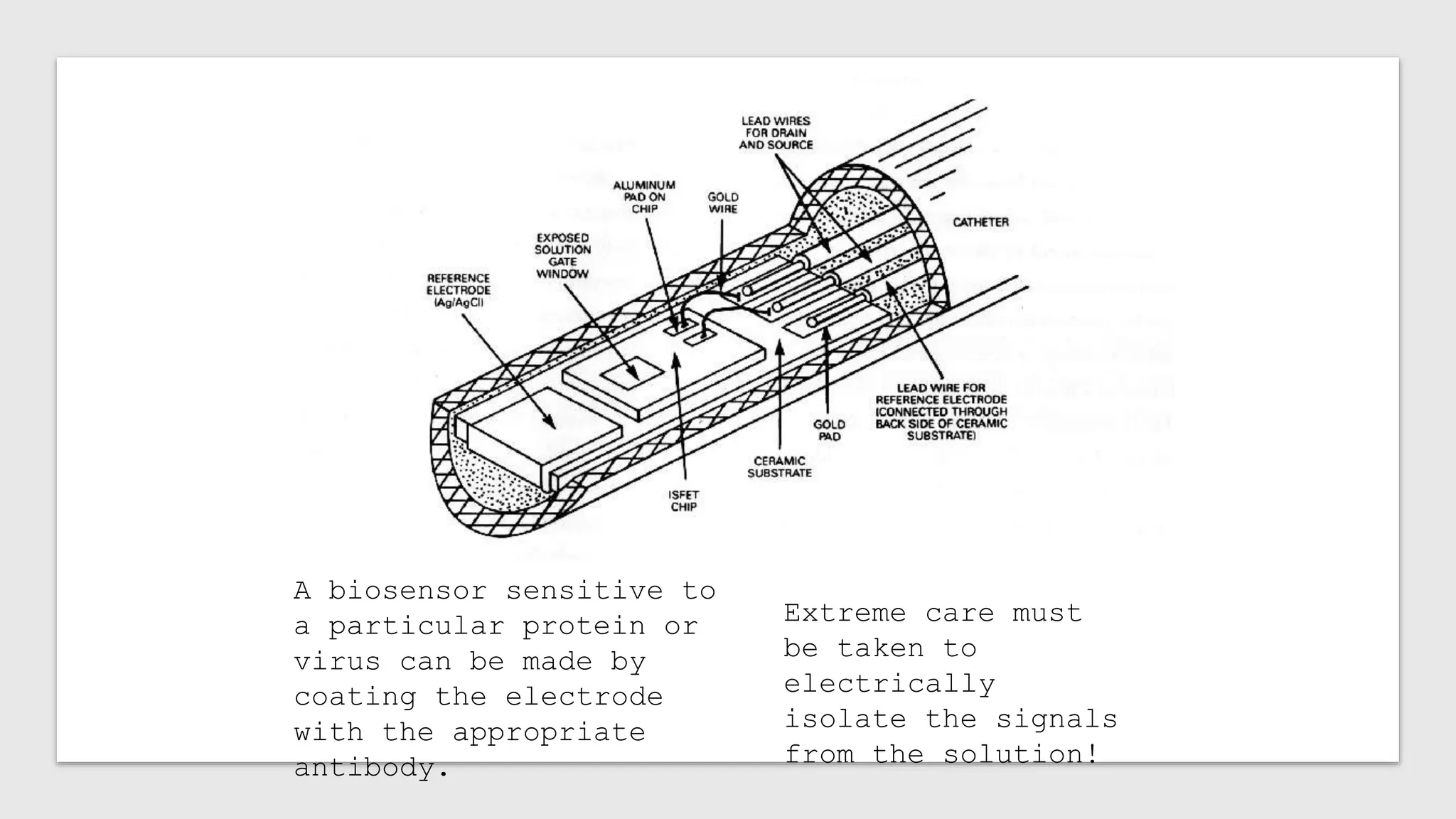 LEAD WIRES FOR DRAIN AND SOURCE

ALUMINUM PAD ON CHIP

GOLD WIRE

CATHETER

EXPOSED SOLUTION GATE WINDOW

REFERENCE ELECTRODE (Ag/AgCl)

LEAD WIRE FOR REFERENCE ELECTRODE (CONNECTED THROUGH BACK SIDE OF CERAMIC SUBSTRATE)

GOLD PAD

CERAMIC SUBSTRATE

ISFET CHIP

A biosensor sensitive to a particular protein or virus can be made by coating the electrode with the appropriate antibody.

Extreme care must be taken to electrically isolate the signals from the solution!