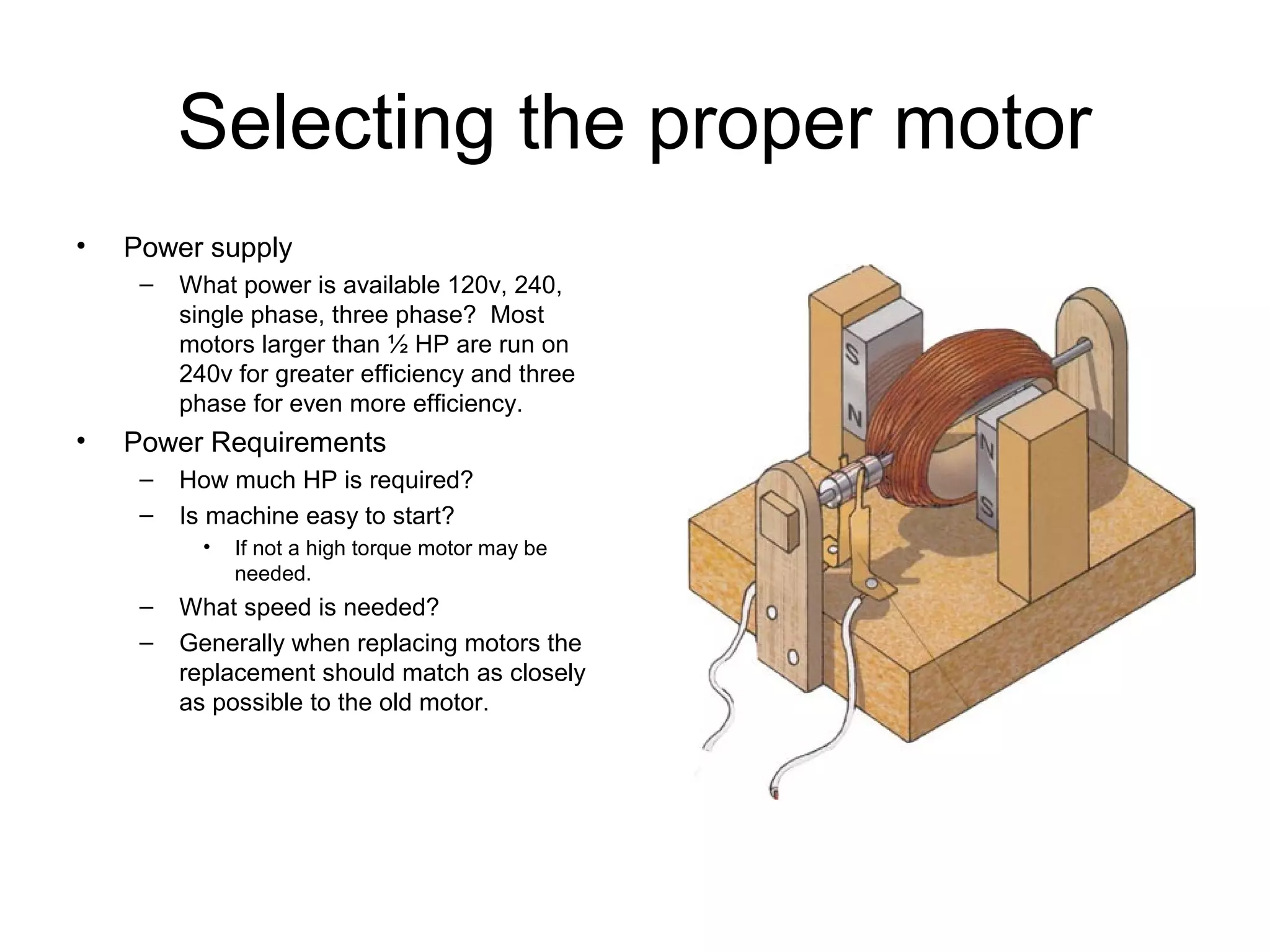 Selecting the proper motor

• Power supply
  – What power is available 120v, 240, single phase, three phase? Most motors larger than ½ HP are run on 240v for greater efficiency and three phase for even more efficiency.
• Power Requirements
  – How much HP is required?
  – Is machine easy to start?
    • If not a high torque motor may be needed.
  – What speed is needed?
  – Generally when replacing motors the replacement should match as closely as possible to the old motor.

S
N
N
S