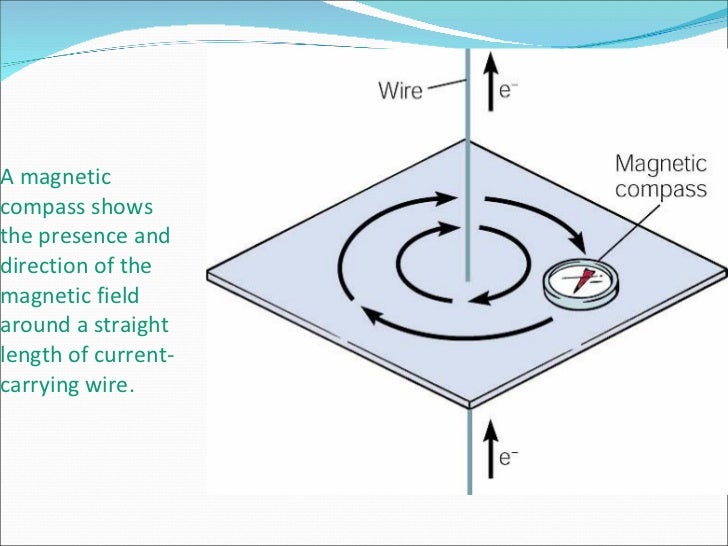 A magnetic compass shows the presence and direction of the magnetic field around a straight length of current-carrying wire.

Wire

$e^-$

Magnetic compass

$e^-$