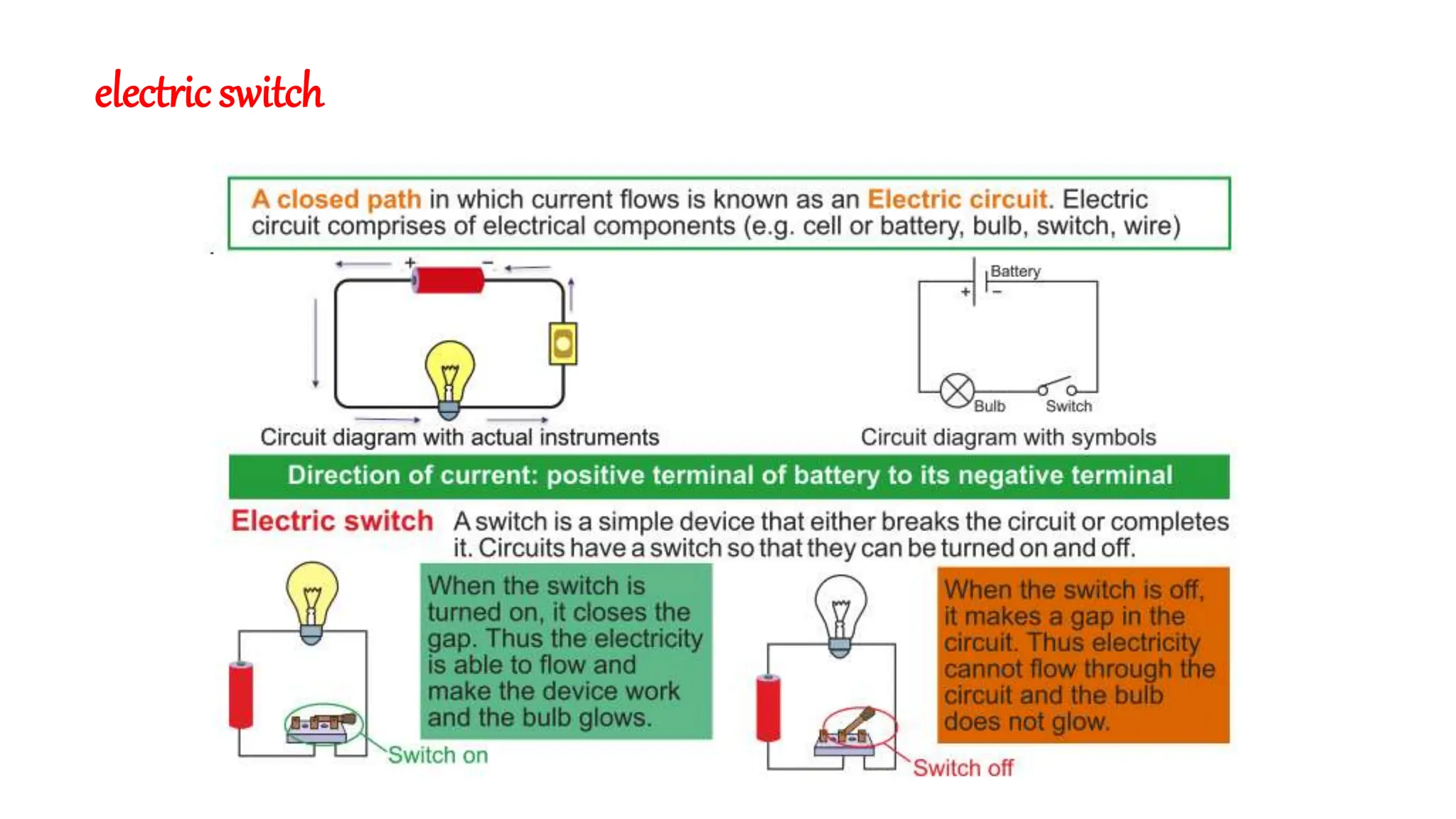 electric switch

A closed path in which current flows is known as an Electric circuit. Electric circuit comprises of electrical components (e.g. cell or battery, bulb, switch, wire)

+ −

Circuit diagram with actual instruments

Battery
+ −
Bulb Switch

Circuit diagram with symbols

Direction of current: positive terminal of battery to its negative terminal

Electric switch A switch is a simple device that either breaks the circuit or completes it. Circuits have a switch so that they can be turned on and off.

When the switch is turned on, it closes the gap. Thus the electricity is able to flow and make the device work and the bulb glows.

Switch on

When the switch is off, it makes a gap in the circuit. Thus electricity cannot flow through the circuit and the bulb does not glow.

Switch off