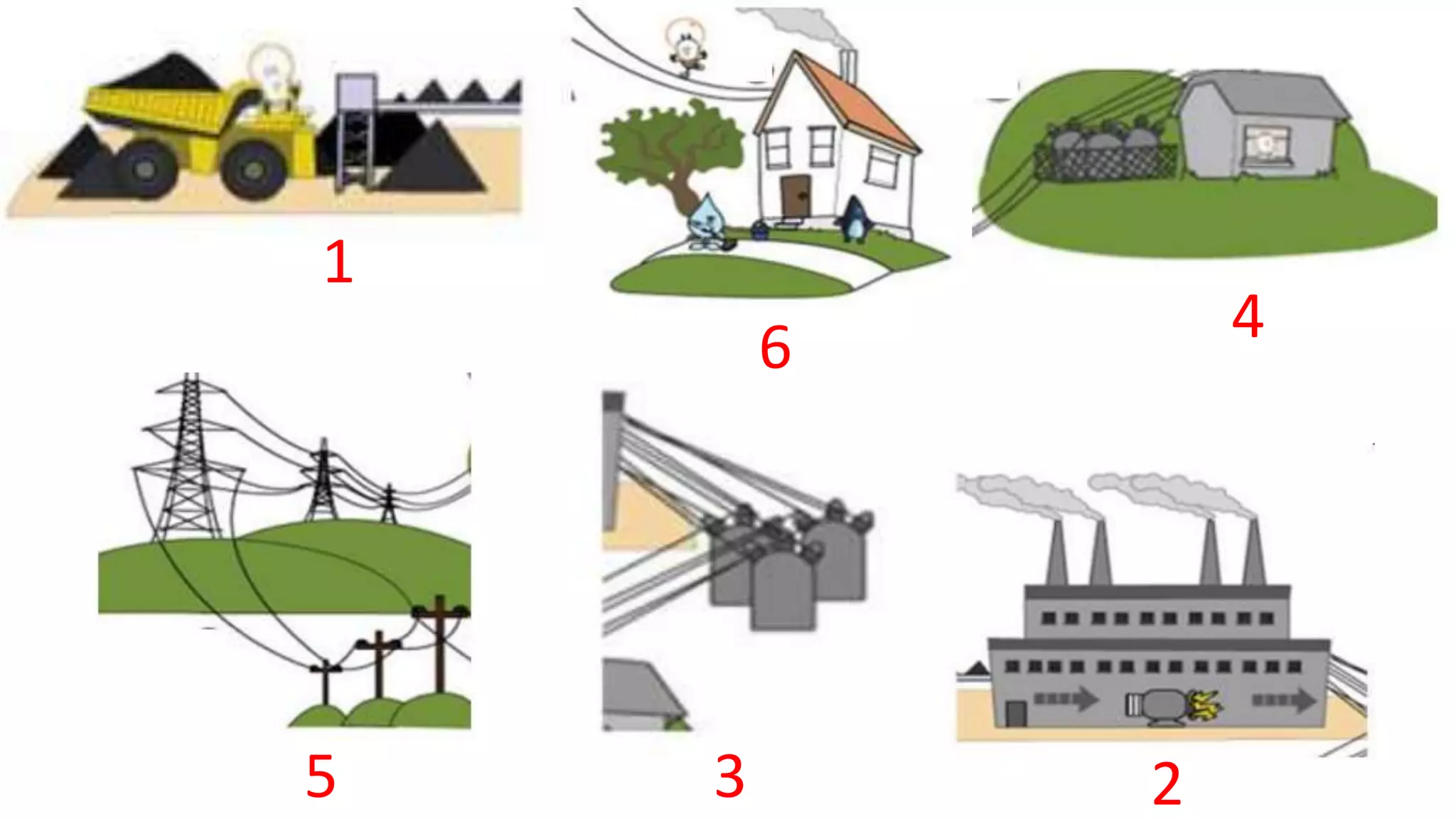 1

6

4

5

3

2