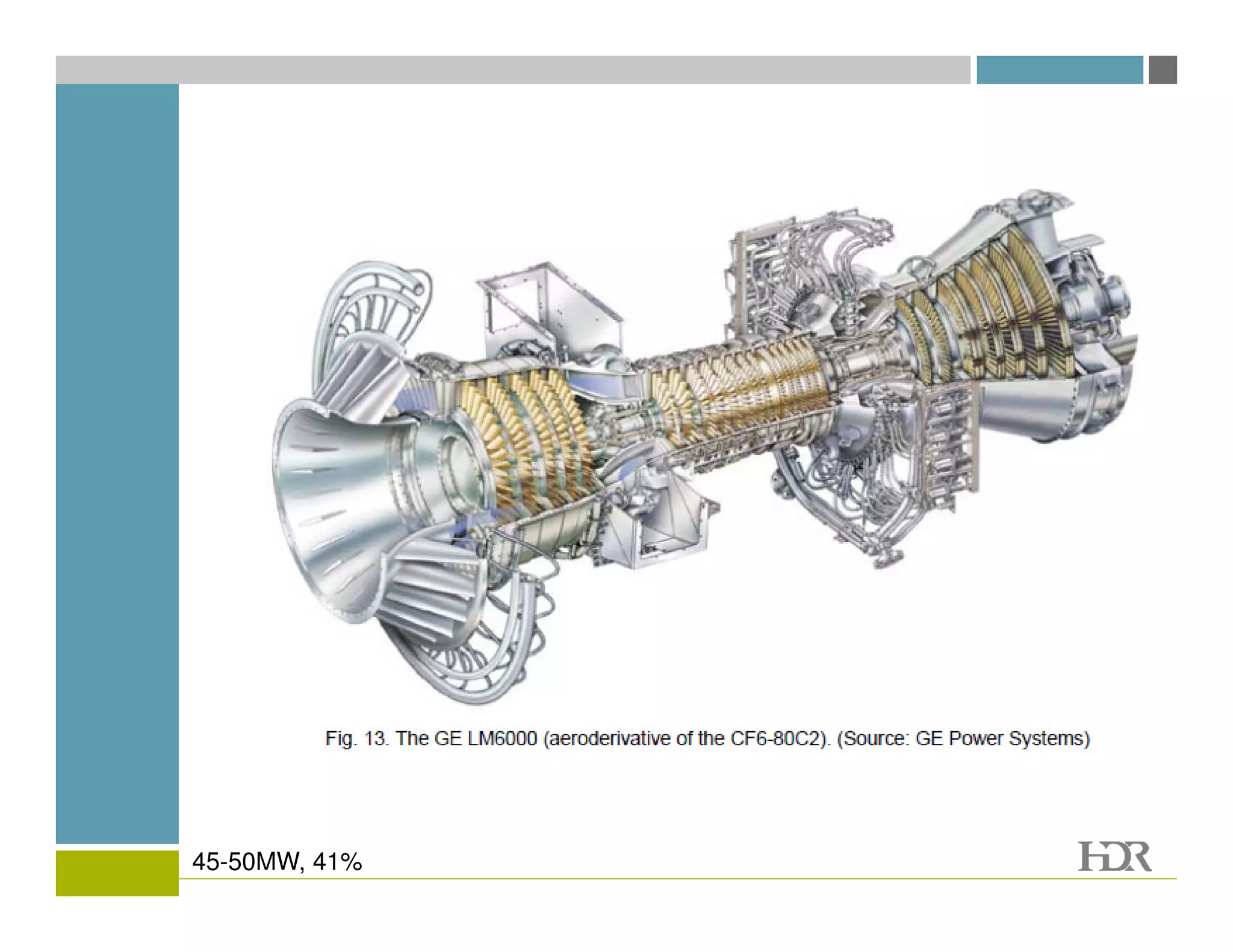 Fig. 13. The GE LM6000 (aeroderivative of the CF6-80C2). (Source: GE Power Systems)

45-50MW, 41%

HDR