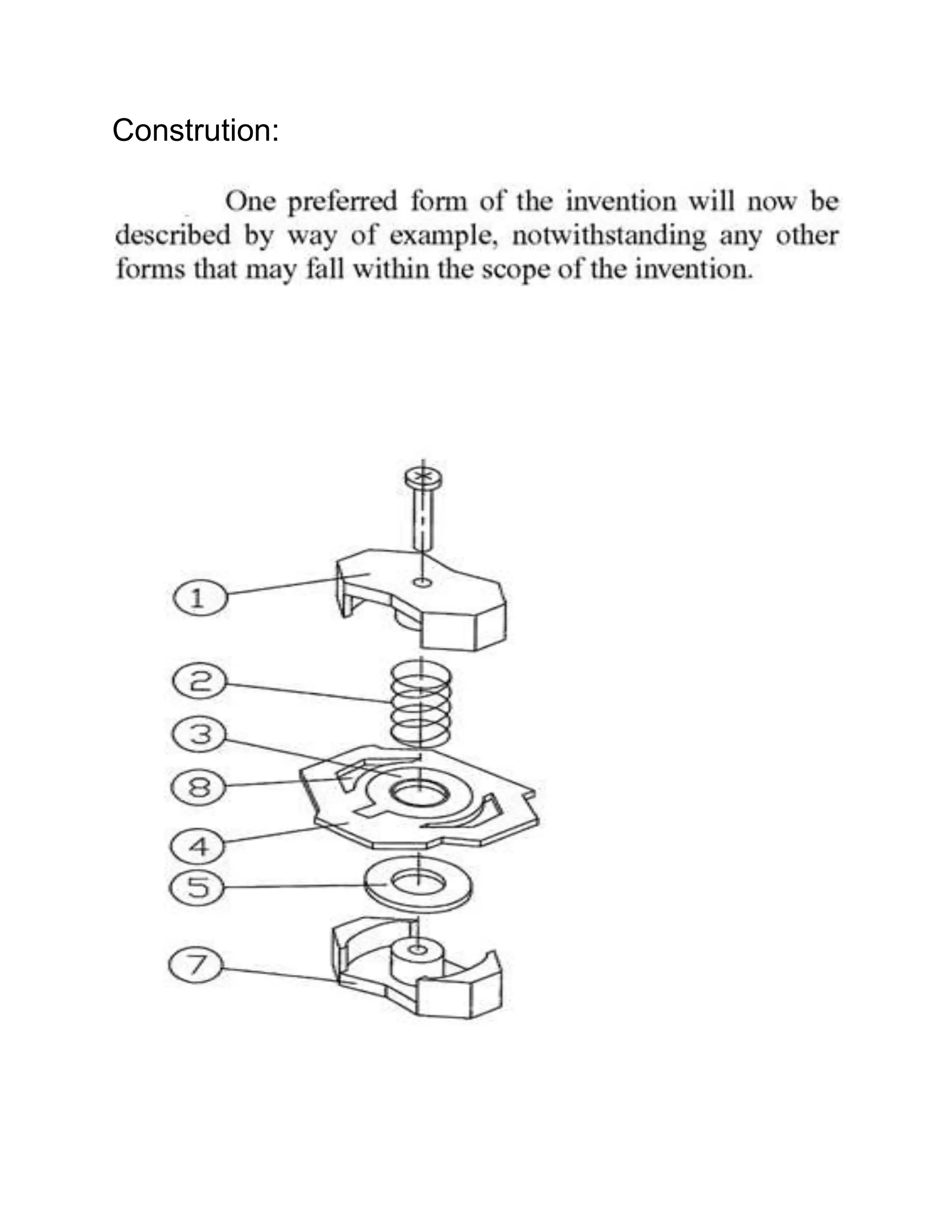 Constrution:

One preferred form of the invention will now be described by way of example, notwithstanding any other forms that may fall within the scope of the invention.

1
2
3
8
4
5
7