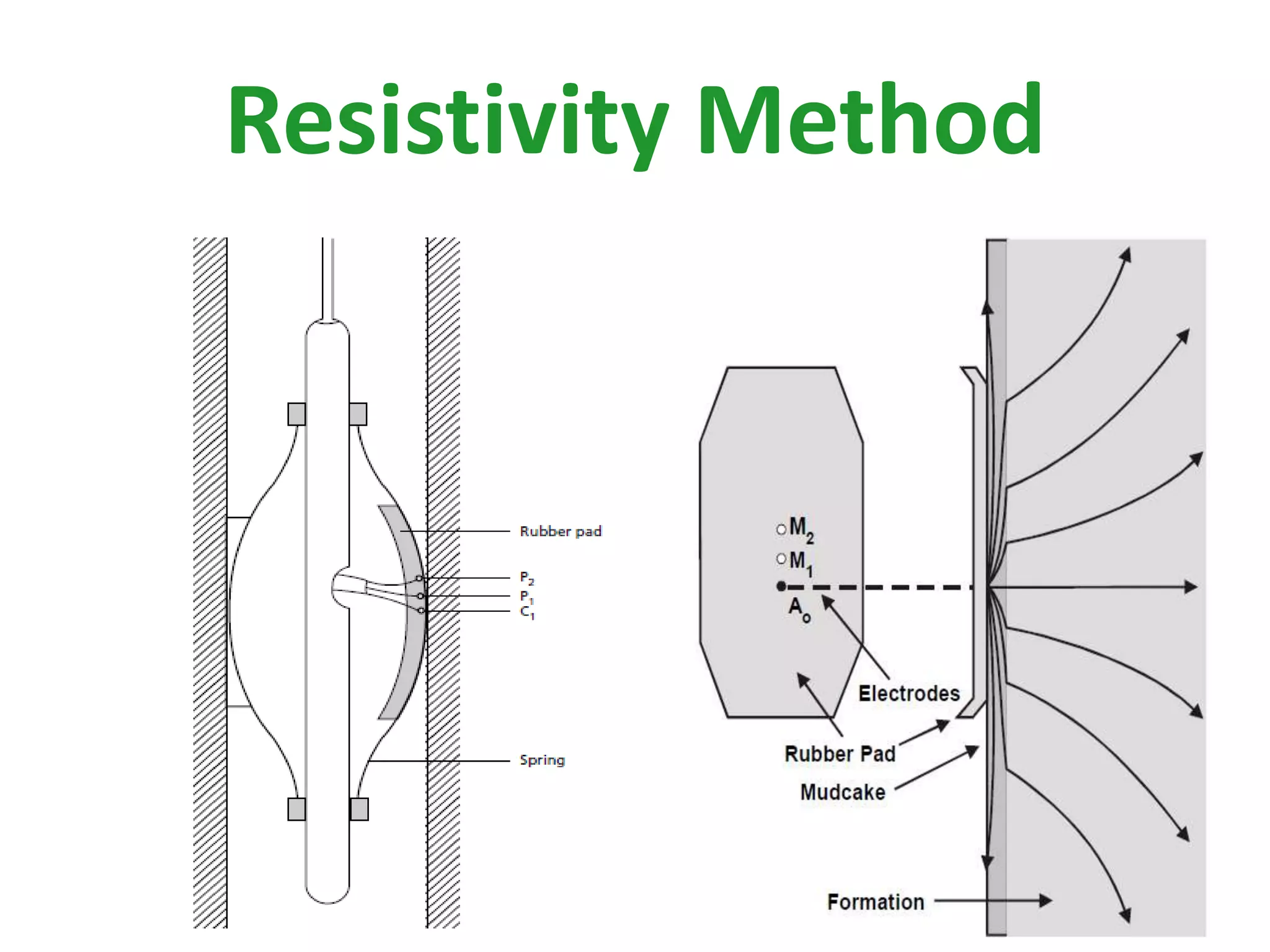 Resistivity Method

Rubber pad
$P_2$
$P_1$
$C_1$
Spring

$M_2$
$M_1$
$A_o$
Electrodes
Rubber Pad
Mudcake
Formation