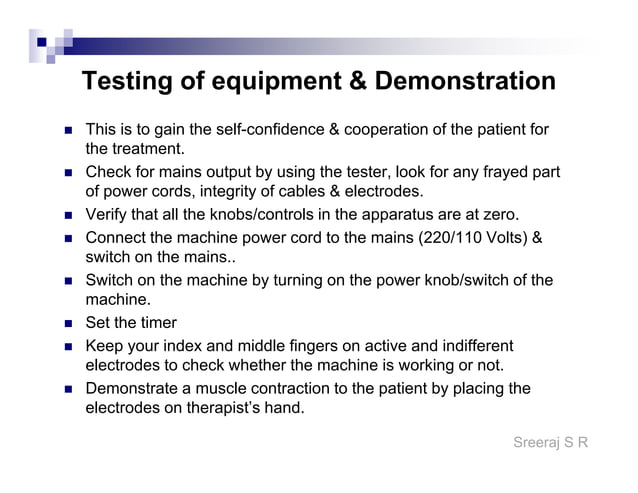 Testing of equipment & Demonstration

- This is to gain the self-confidence & cooperation of the patient for the treatment.
- Check for mains output by using the tester, look for any frayed part of power cords, integrity of cables & electrodes.
- Verify that all the knobs/controls in the apparatus are at zero.
- Connect the machine power cord to the mains (220/110 Volts) & switch on the mains..
- Switch on the machine by turning on the power knob/switch of the machine.
- Set the timer
- Keep your index and middle fingers on active and indifferent electrodes to check whether the machine is working or not.
- Demonstrate a muscle contraction to the patient by placing the electrodes on therapist's hand.

Sreeraj S R