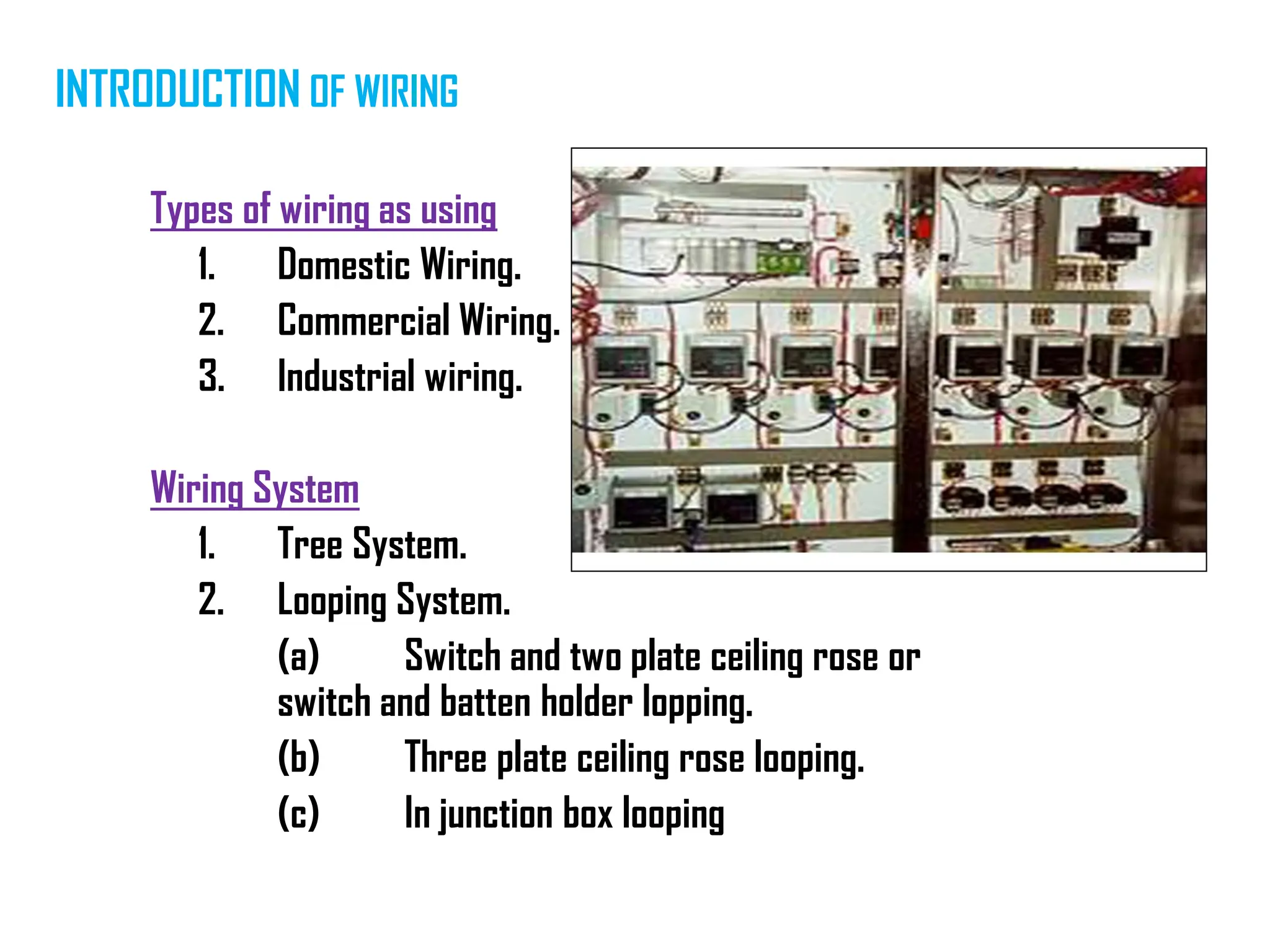 INTRODUCTION OF WIRING

Types of wiring as using

1. Domestic Wiring.
2. Commercial Wiring.
3. Industrial wiring.

Wiring System

1. Tree System.
2. Looping System.

(a) Switch and two plate ceiling rose or switch and batten holder lopping.
(b) Three plate ceiling rose looping.
(c) In junction box looping