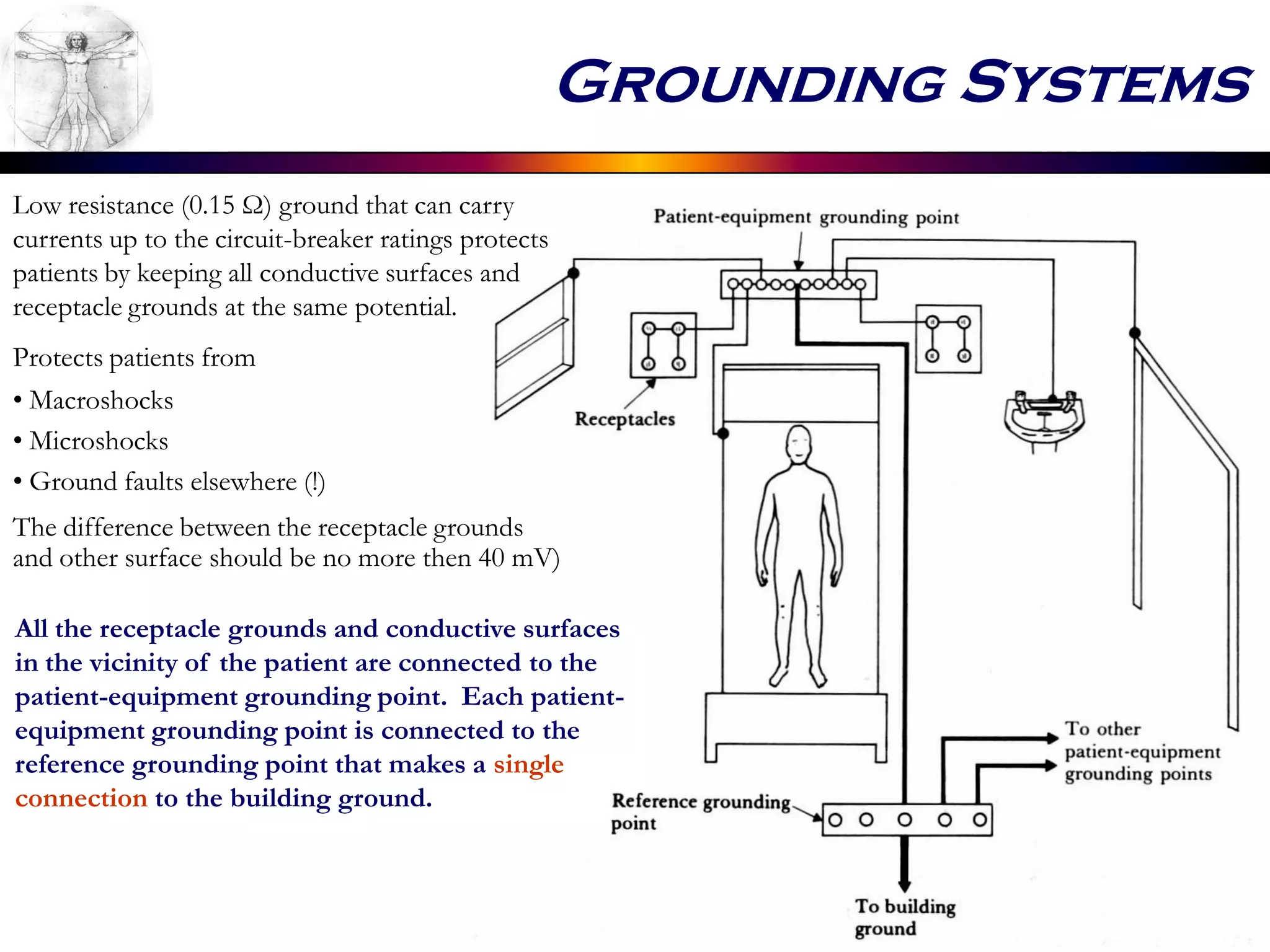 GROUNDING SYSTEMS

Low resistance (0.15 Ω) ground that can carry currents up to the circuit-breaker ratings protects patients by keeping all conductive surfaces and receptacle grounds at the same potential.

Protects patients from

• Macroshocks

• Microshocks

• Ground faults elsewhere (!)

The difference between the receptacle grounds and other surface should be no more then 40 mV)

All the receptacle grounds and conductive surfaces in the vicinity of the patient are connected to the patient-equipment grounding point. Each patient-equipment grounding point is connected to the reference grounding point that makes a single connection to the building ground.

Patient-equipment grounding point

Receptacles

To other patient-equipment grounding points

Reference grounding point

To building ground