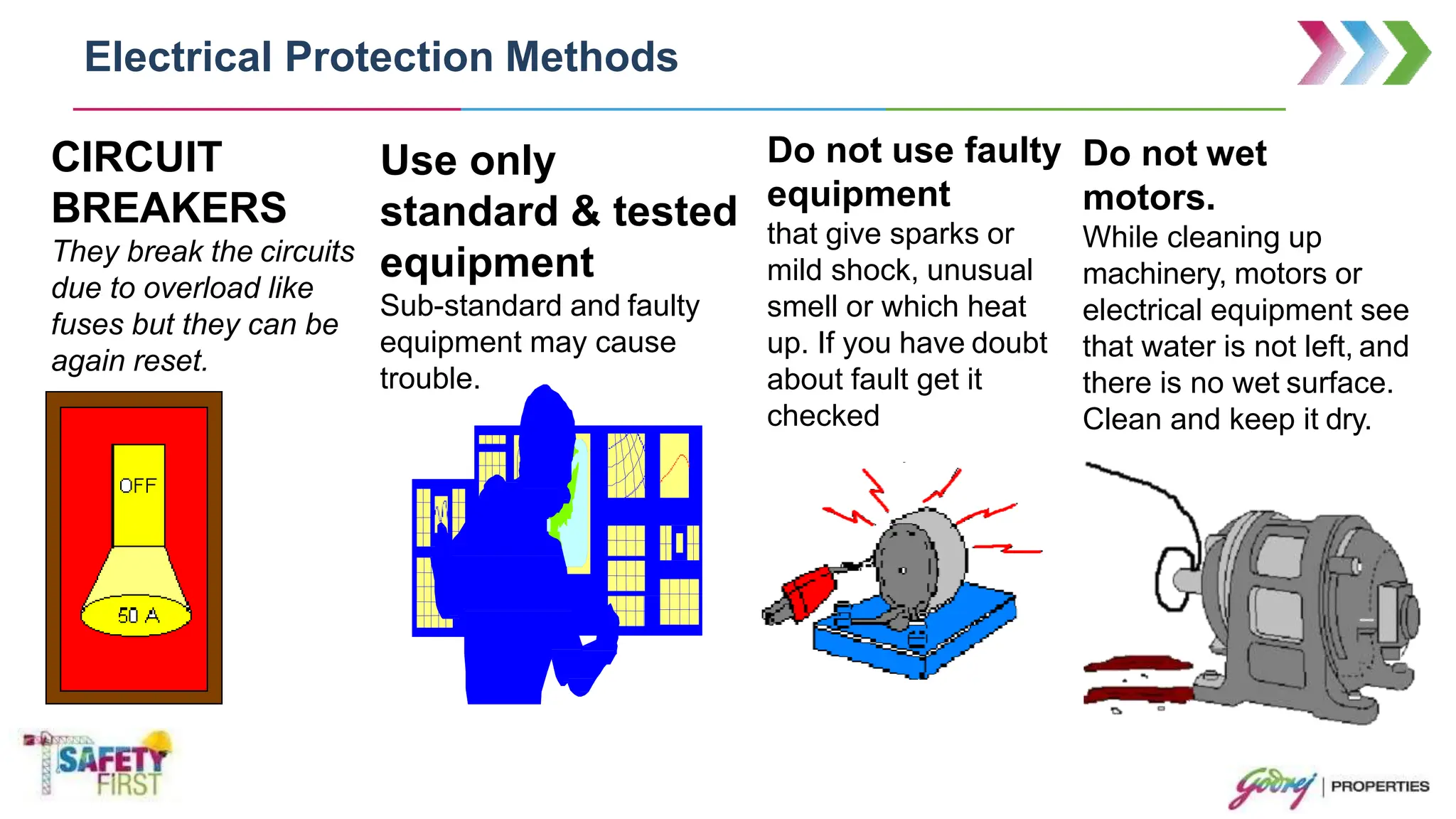 Electrical Protection Methods

CIRCUIT BREAKERS
They break the circuits due to overload like fuses but they can be again reset.

OFF

50 A

Use only standard & tested equipment
Sub-standard and faulty equipment may cause trouble.

Do not use faulty equipment
that give sparks or mild shock, unusual smell or which heat up. If you have doubt about fault get it checked

Do not wet motors.
While cleaning up machinery, motors or electrical equipment see that water is not left, and there is no wet surface. Clean and keep it dry.

SAFETY FIRST

Godrej | PROPERTIES