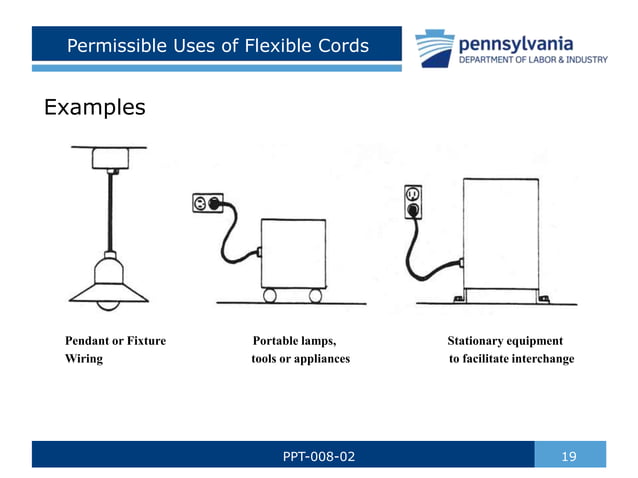 Permissible Uses of Flexible Cords

pennsylvania
DEPARTMENT OF LABOR & INDUSTRY

Examples

Pendant or Fixture Wiring

Portable lamps, tools or appliances

Stationary equipment to facilitate interchange

PPT-008-02

19