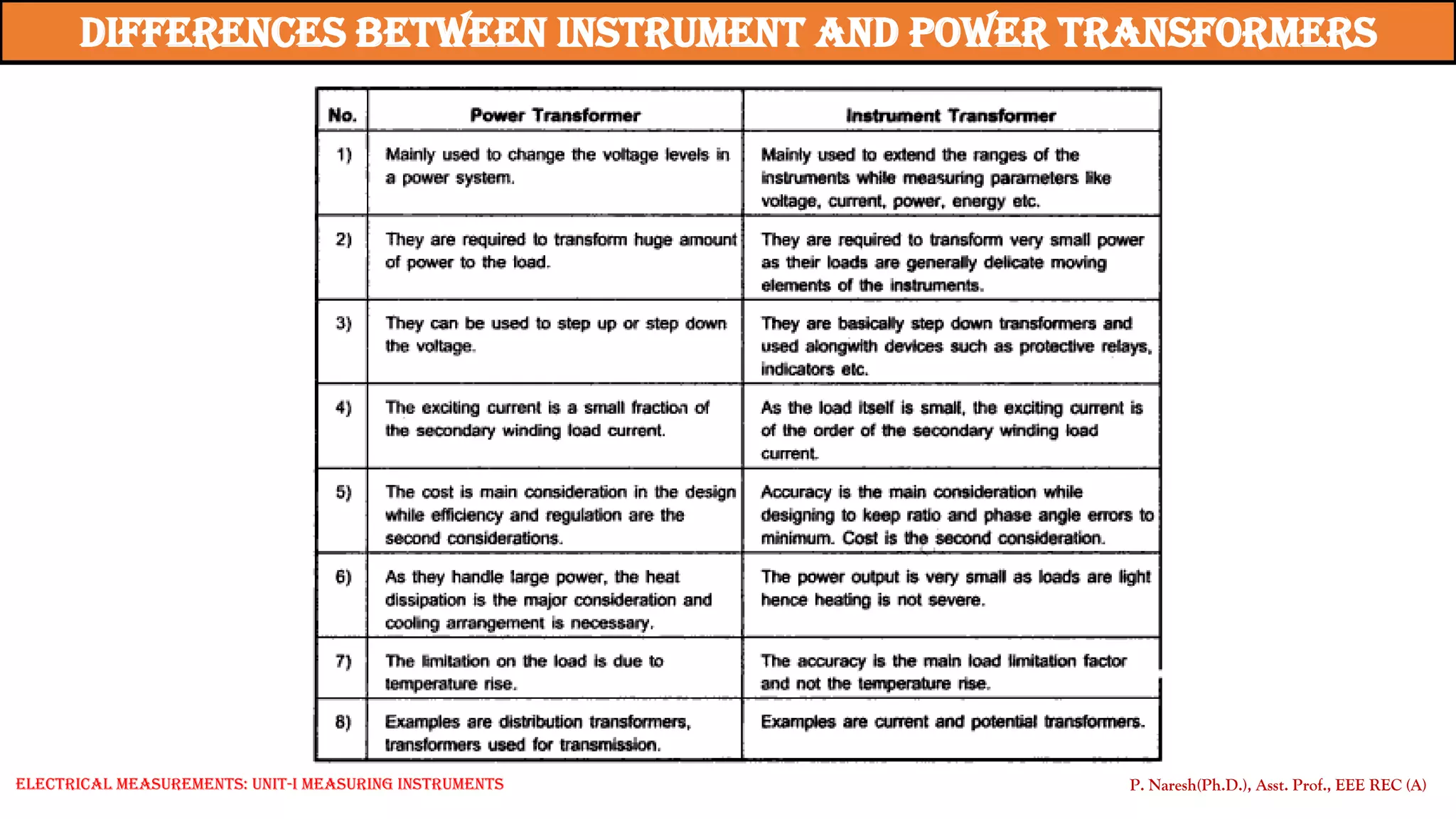 DIFFERENCES BETWEEN INSTRUMENT AND POWER TRANSFORMERS

| No. | Power Transformer | Instrument Transformer |
|---|---|---|
| 1) | Mainly used to change the voltage levels in a power system. | Mainly used to extend the ranges of the instruments while measuring parameters like voltage, current, power, energy etc. |
| 2) | They are required to transform huge amount of power to the load. | They are required to transform very small power as their loads are generally delicate moving elements of the instruments. |
| 3) | They can be used to step up or step down the voltage. | They are basically step down transformers and used alongwith devices such as protective relays, indicators etc. |
| 4) | The exciting current is a small fraction of the secondary winding load current. | As the load itself is small, the exciting current is of the order of the secondary winding load current. |
| 5) | The cost is main consideration in the design while efficiency and regulation are the second considerations. | Accuracy is the main consideration while designing to keep ratio and phase angle errors to minimum. Cost is the second consideration. |
| 6) | As they handle large power, the heat dissipation is the major consideration and cooling arrangement is necessary. | The power output is very small as loads are light hence heating is not severe. |
| 7) | The limitation on the load is due to temperature rise. | The accuracy is the main load limitation factor and not the temperature rise. |
| 8) | Examples are distribution transformers, transformers used for transmission. | Examples are current and potential transformers. |

ELECTRICAL MEASUREMENTS: UNIT-I MEASURING INSTRUMENTS

P. Naresh(Ph.D.), Asst. Prof., EEE REC (A)