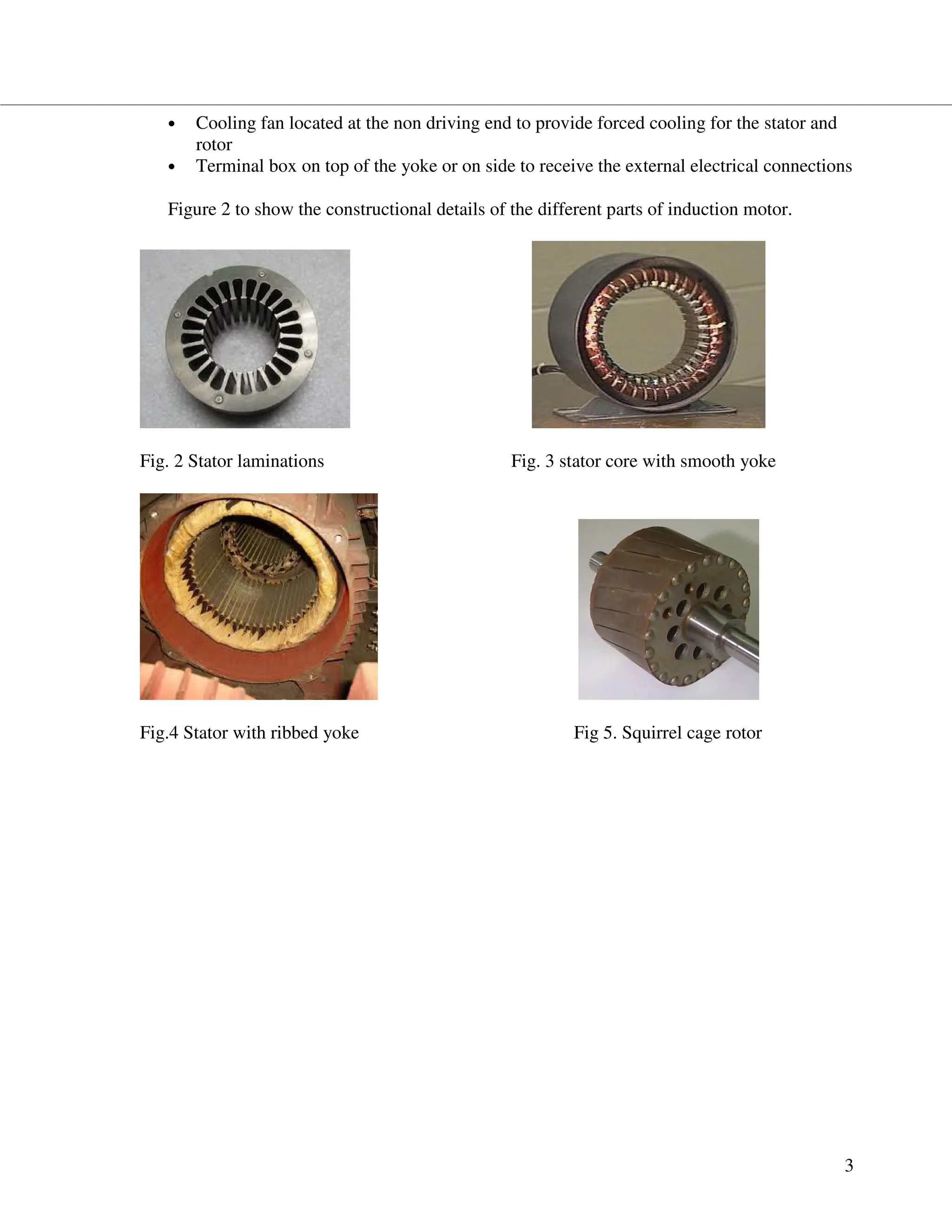 • Cooling fan located at the non driving end to provide forced cooling for the stator and rotor
• Terminal box on top of the yoke or on side to receive the external electrical connections

Figure 2 to show the constructional details of the different parts of induction motor.

Fig. 2 Stator laminations

Fig. 3 stator core with smooth yoke

Fig.4 Stator with ribbed yoke

Fig 5. Squirrel cage rotor

3