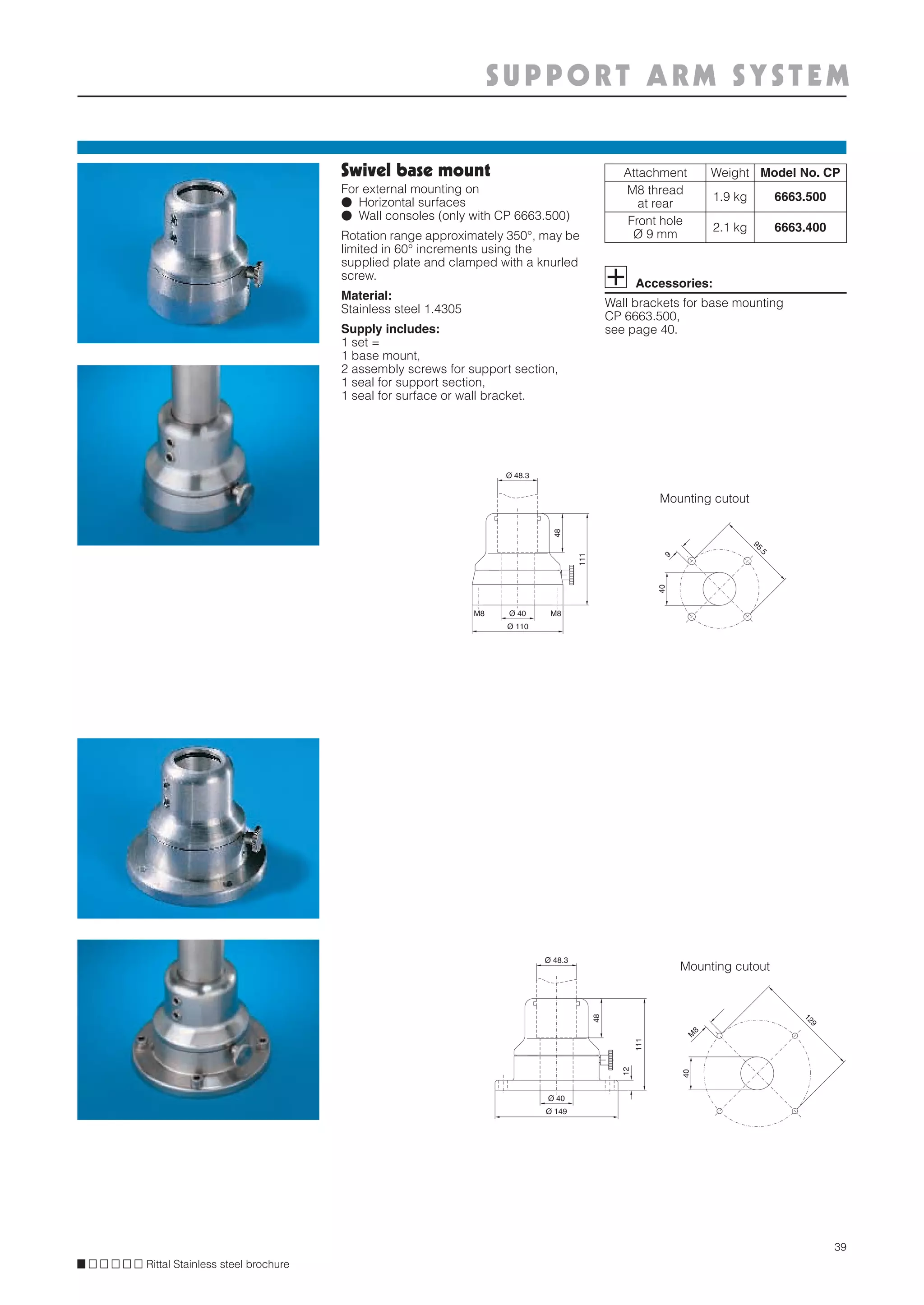 SUPPORT ARM SYSTEM

Swivel base mount

For external mounting on
● Horizontal surfaces
● Wall consoles (only with CP 6663.500)

Rotation range approximately 350°, may be limited in 60° increments using the supplied plate and clamped with a knurled screw.

Material:
Stainless steel 1.4305

Supply includes:
1 set =
1 base mount,
2 assembly screws for support section,
1 seal for support section,
1 seal for surface or wall bracket.

| Attachment | Weight | Model No. CP |
|---|---|---|
| M8 thread at rear | 1.9 kg | 6663.500 |
| Front hole Ø 9 mm | 2.1 kg | 6663.400 |

Accessories:

Wall brackets for base mounting CP 6663.500, see page 40.

Ø 48.3
48
111
M8
Ø 40
M8
Ø 110

Mounting cutout

9
95.5
40

Ø 48.3
48
111
12
Ø 40
Ø 149

Mounting cutout

M8
129
40

39

■□□□□□ Rittal Stainless steel brochure