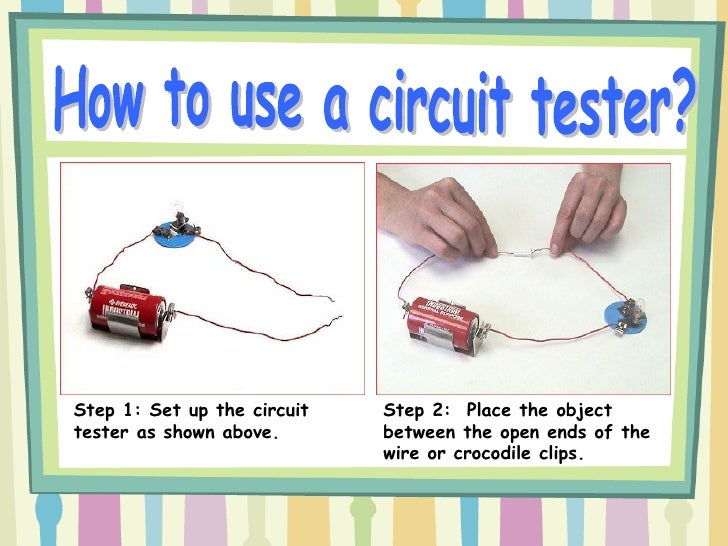 How to use a circuit tester?

Step 1: Set up the circuit tester as shown above.

Step 2: Place the object between the open ends of the wire or crocodile clips.