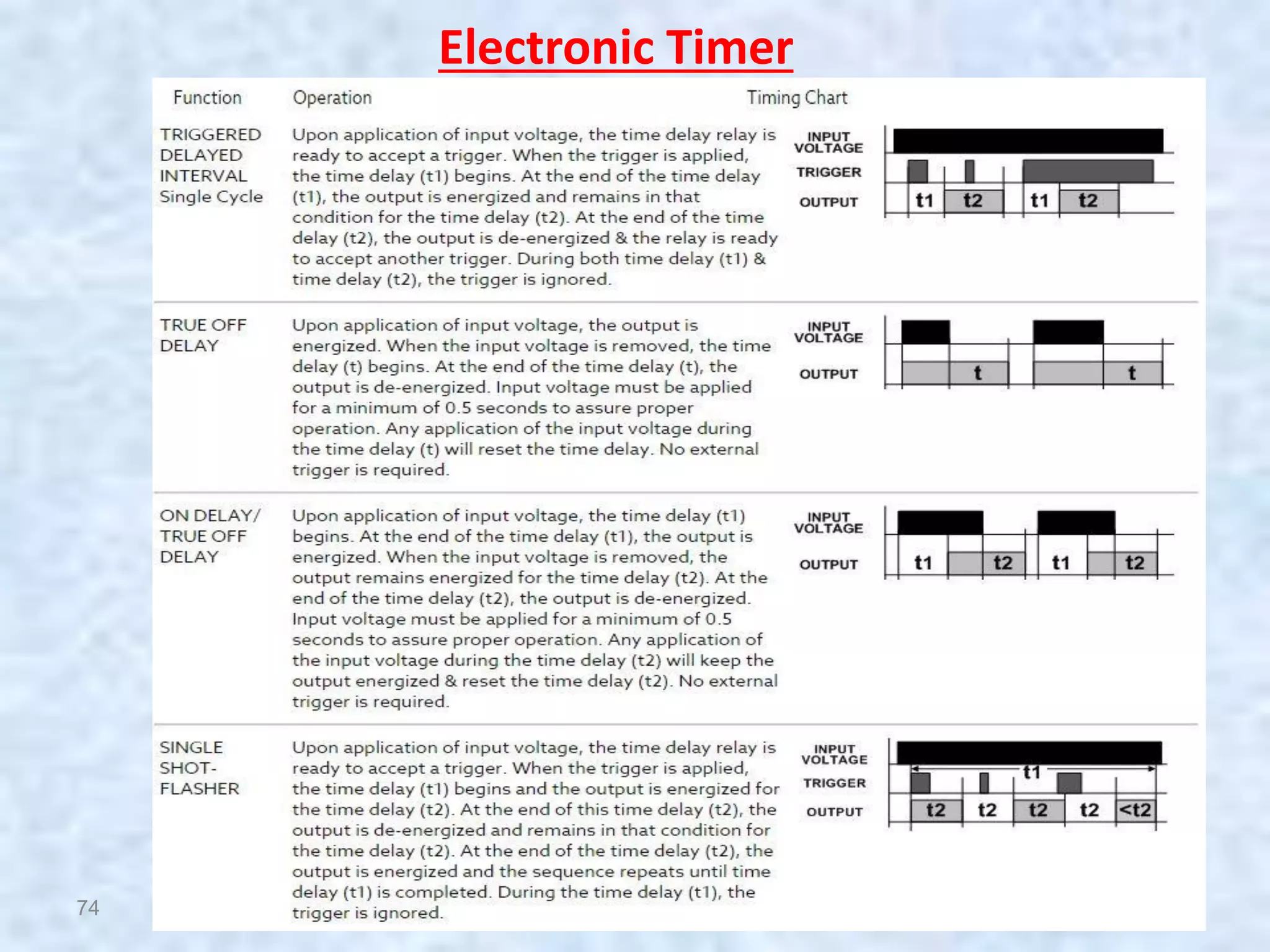 Electronic Timer

| Function | Operation | Timing Chart |
|---|---|---|
| TRIGGERED DELAYED INTERVAL Single Cycle | Upon application of input voltage, the time delay relay is ready to accept a trigger. When the trigger is applied, the time delay (t1) begins. At the end of the time delay (t1), the output is energized and remains in that condition for the time delay (t2). At the end of the time delay (t2), the output is de-energized & the relay is ready to accept another trigger. During both time delay (t1) & time delay (t2), the trigger is ignored. | INPUT VOLTAGE TRIGGER OUTPUT t1 t2 t1 t2 |
| TRUE OFF DELAY | Upon application of input voltage, the output is energized. When the input voltage is removed, the time delay (t) begins. At the end of the time delay (t), the output is de-energized. Input voltage must be applied for a minimum of 0.5 seconds to assure proper operation. Any application of the input voltage during the time delay (t) will reset the time delay. No external trigger is required. | INPUT VOLTAGE OUTPUT t t |
| ON DELAY/ TRUE OFF DELAY | Upon application of input voltage, the time delay (t1) begins. At the end of the time delay (t1), the output is energized. When the input voltage is removed, the output remains energized for the time delay (t2). At the end of the time delay (t2), the output is de-energized. Input voltage must be applied for a minimum of 0.5 seconds to assure proper operation. Any application of the input voltage during the time delay (t2) will keep the output energized & reset the time delay (t2). No external trigger is required. | INPUT VOLTAGE OUTPUT t1 t2 t1 t2 |
| SINGLE SHOT-FLASHER | Upon application of input voltage, the time delay relay is ready to accept a trigger. When the trigger is applied, the time delay (t1) begins and the output is energized for the time delay (t2). At the end of this time delay (t2), the output is de-energized and remains in that condition for the time delay (t2). At the end of the time delay (t2), the output is energized and the sequence repeats until time delay (t1) is completed. During the time delay (t1), the trigger is ignored. | INPUT VOLTAGE TRIGGER OUTPUT t1 t2 t2 t2 t2 <t2 |

74