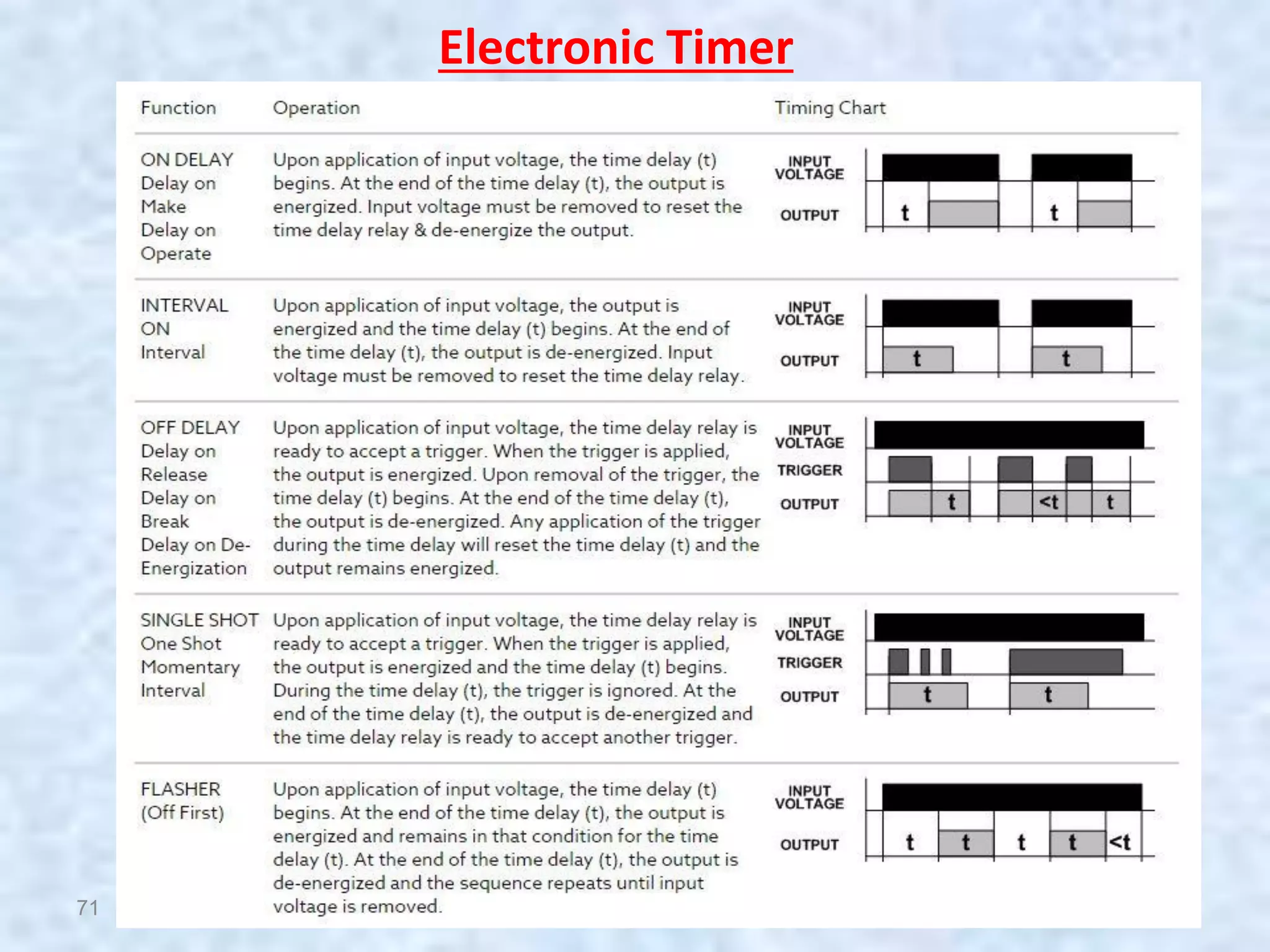 Electronic Timer

| Function | Operation | Timing Chart |
|---|---|---|
| ON DELAY Delay on Make Delay on Operate | Upon application of input voltage, the time delay (t) begins. At the end of the time delay (t), the output is energized. Input voltage must be removed to reset the time delay relay & de-energize the output. | INPUT VOLTAGE OUTPUT t t |
| INTERVAL ON Interval | Upon application of input voltage, the output is energized and the time delay (t) begins. At the end of the time delay (t), the output is de-energized. Input voltage must be removed to reset the time delay relay. | INPUT VOLTAGE OUTPUT t t |
| OFF DELAY Delay on Release Delay on Break Delay on De-Energization | Upon application of input voltage, the time delay relay is ready to accept a trigger. When the trigger is applied, the output is energized. Upon removal of the trigger, the time delay (t) begins. At the end of the time delay (t), the output is de-energized. Any application of the trigger during the time delay will reset the time delay (t) and the output remains energized. | INPUT VOLTAGE TRIGGER OUTPUT t <t t |
| SINGLE SHOT One Shot Momentary Interval | Upon application of input voltage, the time delay relay is ready to accept a trigger. When the trigger is applied, the output is energized and the time delay (t) begins. During the time delay (t), the trigger is ignored. At the end of the time delay (t), the output is de-energized and the time delay relay is ready to accept another trigger. | INPUT VOLTAGE TRIGGER OUTPUT t t |
| FLASHER (Off First) | Upon application of input voltage, the time delay (t) begins. At the end of the time delay (t), the output is energized and remains in that condition for the time delay (t). At the end of the time delay (t), the output is de-energized and the sequence repeats until input voltage is removed. | INPUT VOLTAGE OUTPUT t t t t <t |

71