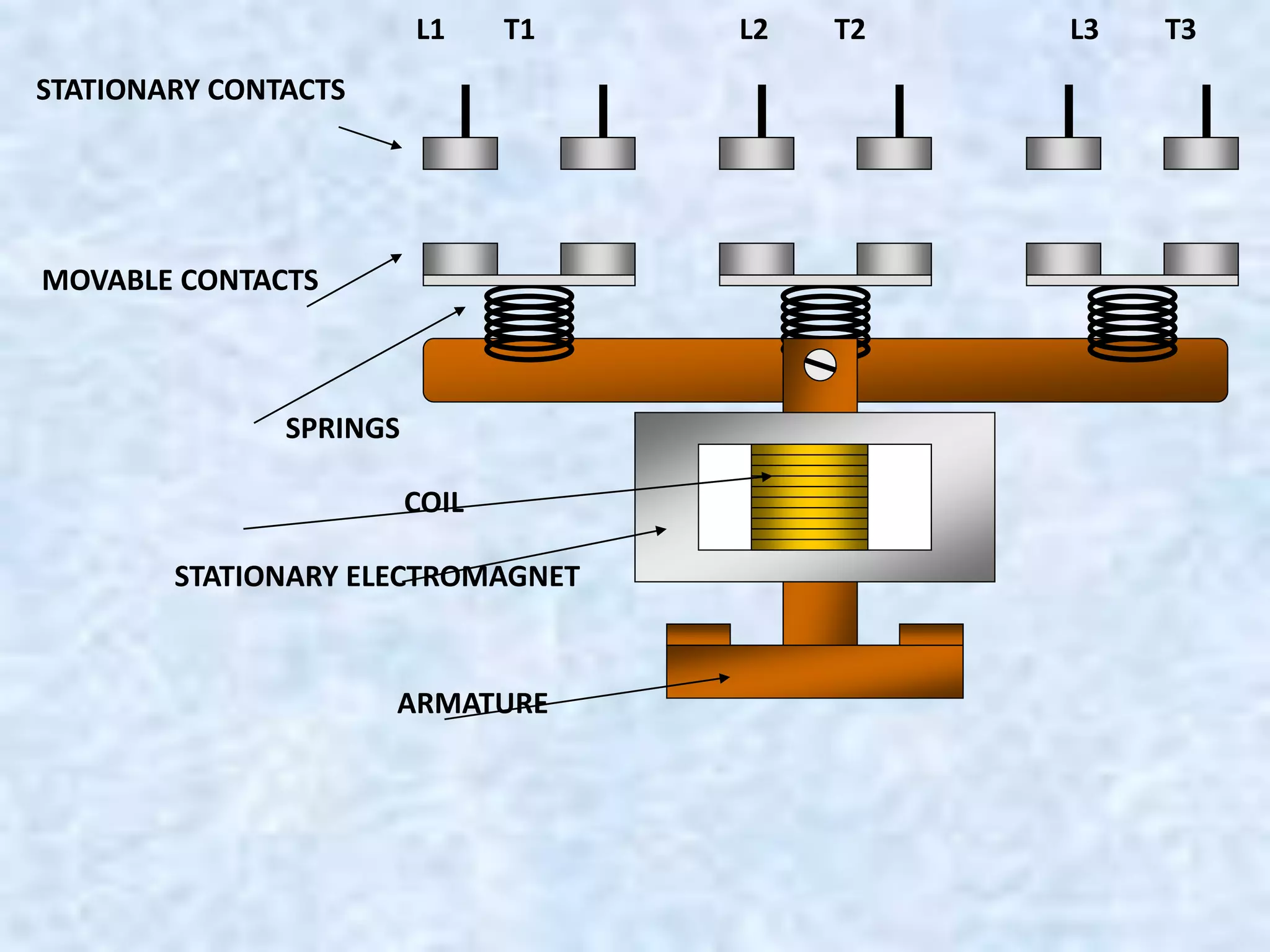 L1 T1 L2 T2 L3 T3

STATIONARY CONTACTS

MOVABLE CONTACTS

SPRINGS

COIL

STATIONARY ELECTROMAGNET

ARMATURE