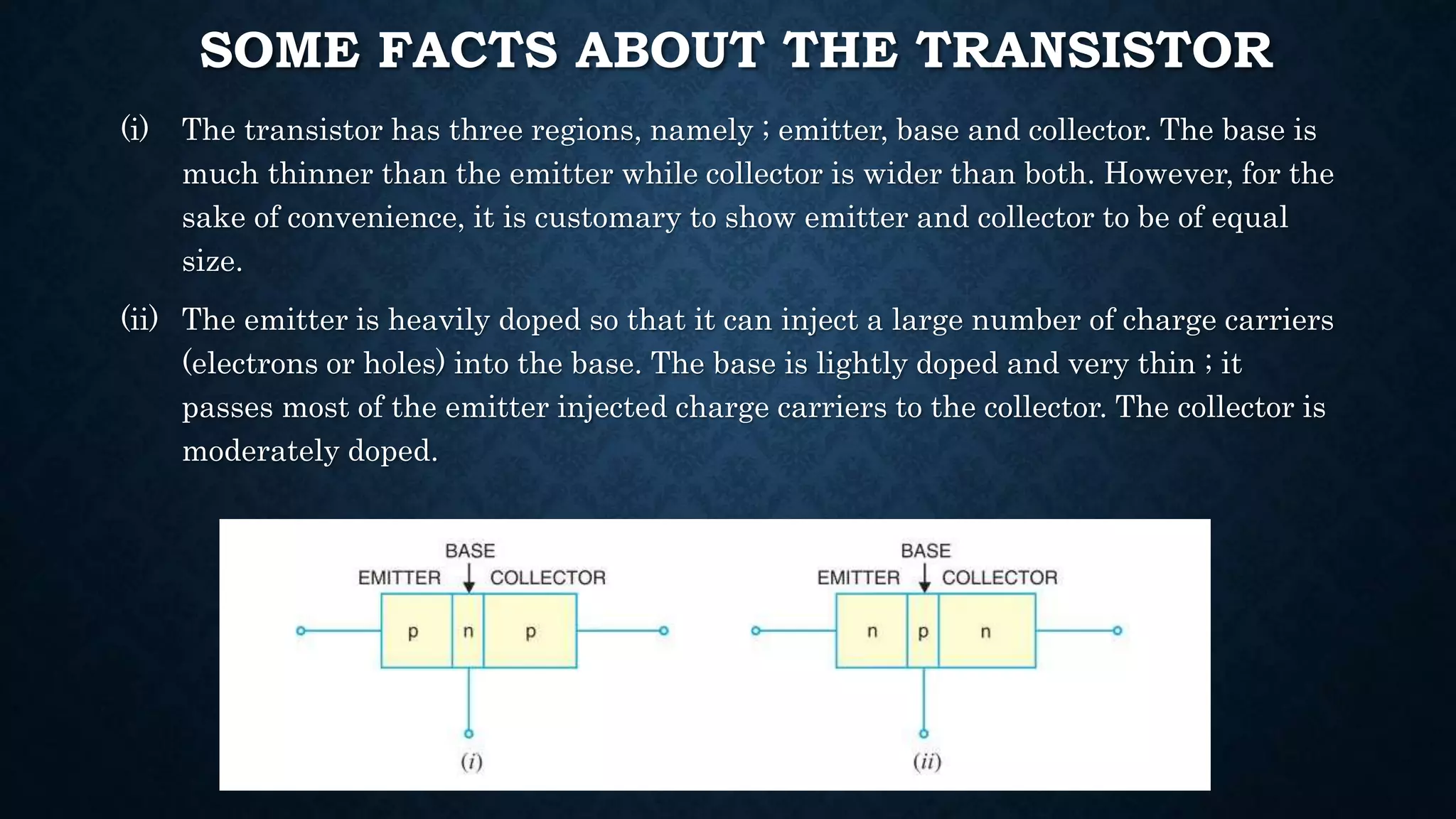 SOME FACTS ABOUT THE TRANSISTOR

(i) The transistor has three regions, namely ; emitter, base and collector. The base is much thinner than the emitter while collector is wider than both. However, for the sake of convenience, it is customary to show emitter and collector to be of equal size.

(ii) The emitter is heavily doped so that it can inject a large number of charge carriers (electrons or holes) into the base. The base is lightly doped and very thin ; it passes most of the emitter injected charge carriers to the collector. The collector is moderately doped.

BASE
EMITTER COLLECTOR
p n p
(i)

BASE
EMITTER COLLECTOR
n p n
(ii)