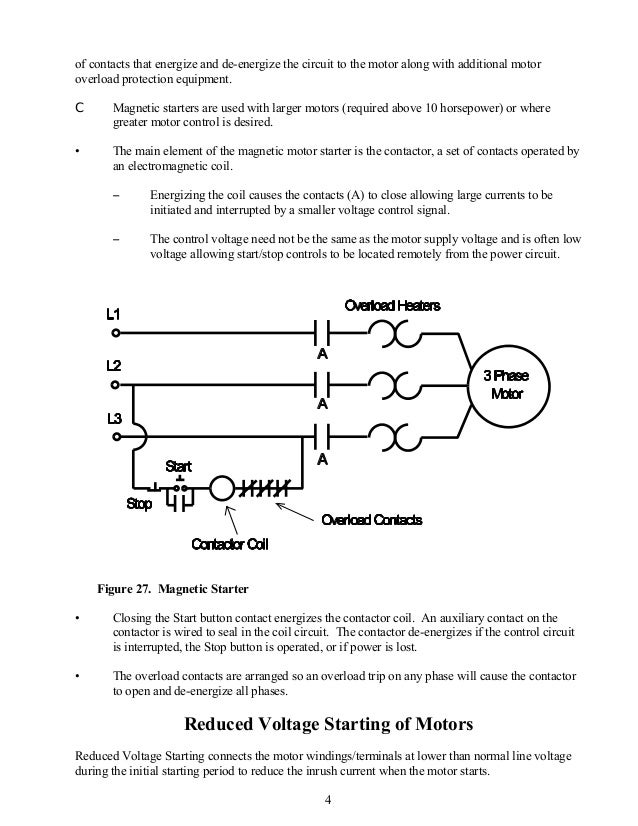 of contacts that energize and de-energize the circuit to the motor along with additional motor overload protection equipment.

C Magnetic starters are used with larger motors (required above 10 horsepower) or where greater motor control is desired.

• The main element of the magnetic motor starter is the contactor, a set of contacts operated by an electromagnetic coil.

– Energizing the coil causes the contacts (A) to close allowing large currents to be initiated and interrupted by a smaller voltage control signal.

– The control voltage need not be the same as the motor supply voltage and is often low voltage allowing start/stop controls to be located remotely from the power circuit.

L1

L2

L3

Overload Heaters

A

A

A

3 Phase Motor

Start

Stop

Contactor Coil

Overload Contacts

Figure 27. Magnetic Starter

• Closing the Start button contact energizes the contactor coil. An auxiliary contact on the contactor is wired to seal in the coil circuit. The contactor de-energizes if the control circuit is interrupted, the Stop button is operated, or if power is lost.

• The overload contacts are arranged so an overload trip on any phase will cause the contactor to open and de-energize all phases.

Reduced Voltage Starting of Motors

Reduced Voltage Starting connects the motor windings/terminals at lower than normal line voltage during the initial starting period to reduce the inrush current when the motor starts.

4