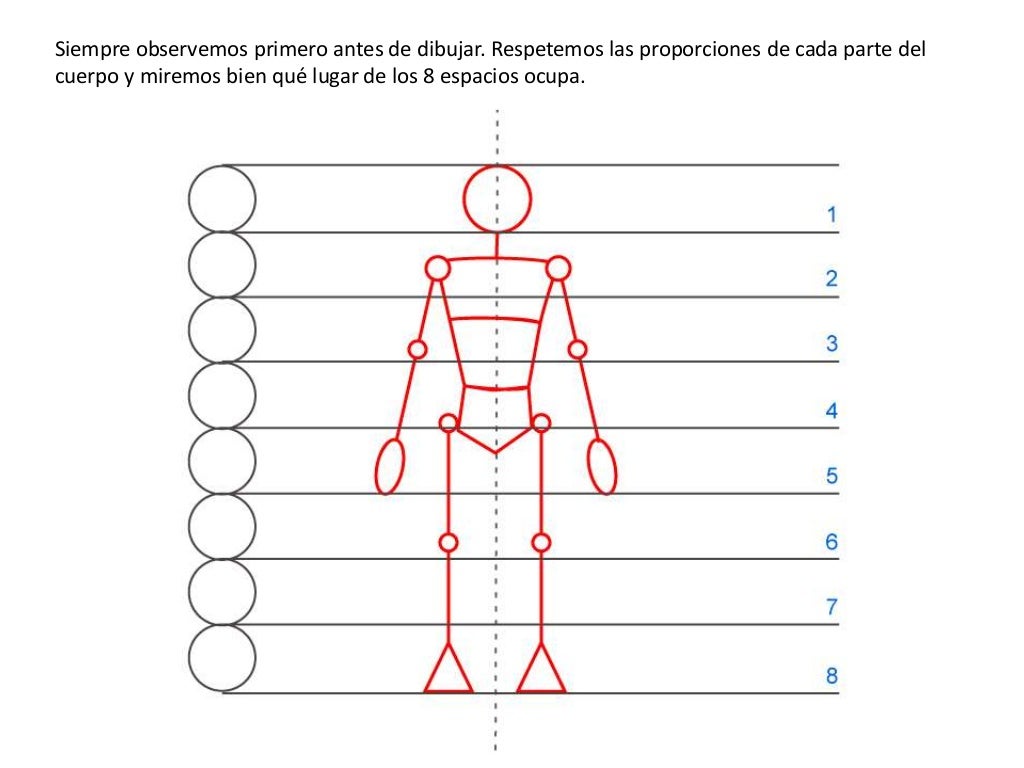 Siempre observemos primero antes de dibujar. Respetemos las proporciones de cada parte del cuerpo y miremos bien qué lugar de los 8 espacios ocupa.

1
2
3
4
5
6
7
8