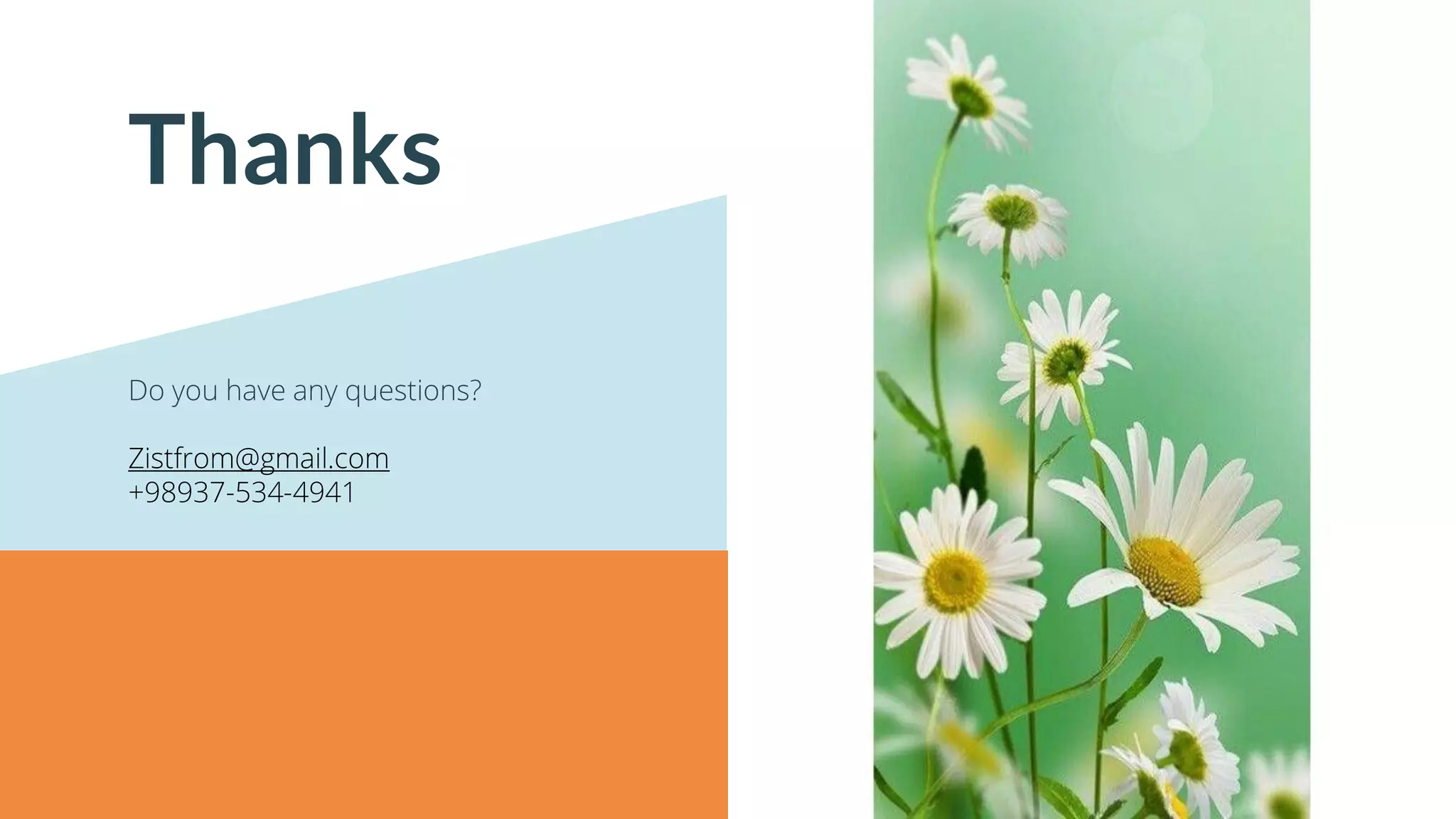 Thanks

Do you have any questions?

Zistfrom@gmail.com
+98937-534-4941