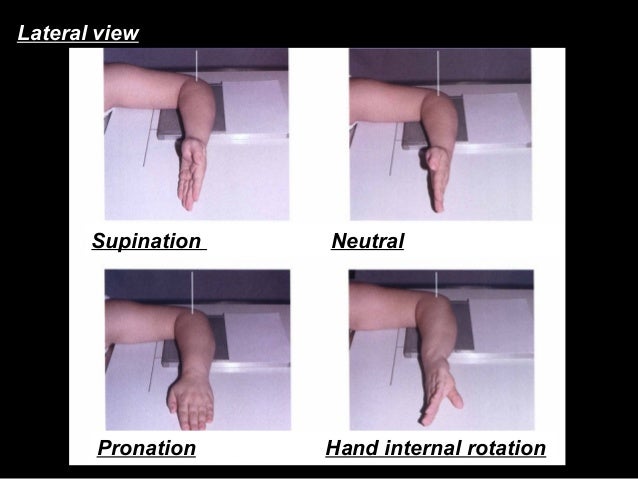 Lateral view

Supination

Neutral

Pronation

Hand internal rotation