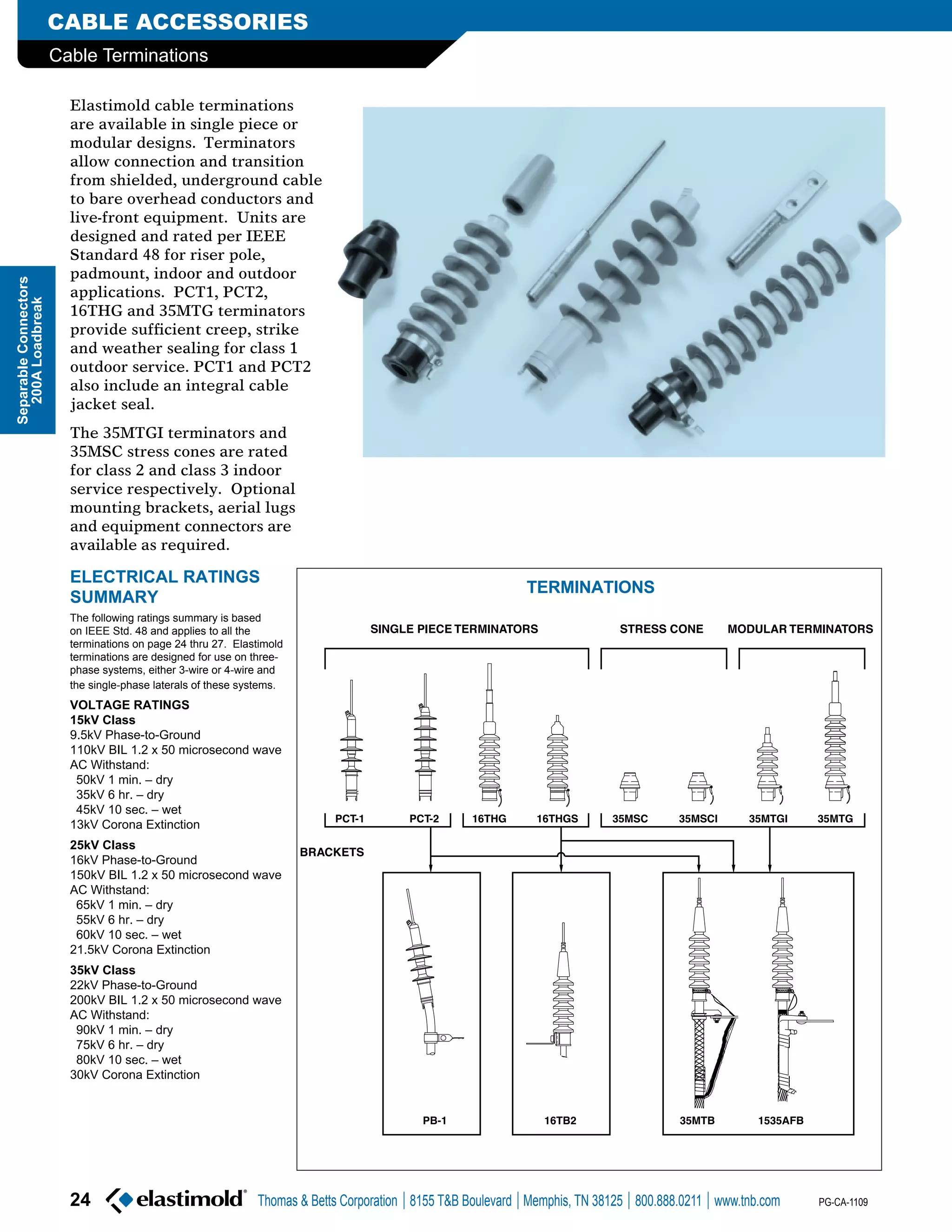 CABLE ACCESSORIES

Cable Terminations

Separable Connectors 200A Loadbreak

Elastimold cable terminations are available in single piece or modular designs. Terminators allow connection and transition from shielded, underground cable to bare overhead conductors and live-front equipment. Units are designed and rated per IEEE Standard 48 for riser pole, padmount, indoor and outdoor applications. PCT1, PCT2, 16THG and 35MTG terminators provide sufficient creep, strike and weather sealing for class 1 outdoor service. PCT1 and PCT2 also include an integral cable jacket seal.

The 35MTGI terminators and 35MSC stress cones are rated for class 2 and class 3 indoor service respectively. Optional mounting brackets, aerial lugs and equipment connectors are available as required.

ELECTRICAL RATINGS SUMMARY

The following ratings summary is based on IEEE Std. 48 and applies to all the terminations on page 24 thru 27. Elastimold terminations are designed for use on three-phase systems, either 3-wire or 4-wire and the single-phase laterals of these systems.

VOLTAGE RATINGS
15kV Class
9.5kV Phase-to-Ground
110kV BIL 1.2 x 50 microsecond wave
AC Withstand:
50kV 1 min. – dry
35kV 6 hr. – dry
45kV 10 sec. – wet
13kV Corona Extinction

25kV Class
16kV Phase-to-Ground
150kV BIL 1.2 x 50 microsecond wave
AC Withstand:
65kV 1 min. – dry
55kV 6 hr. – dry
60kV 10 sec. – wet
21.5kV Corona Extinction

35kV Class
22kV Phase-to-Ground
200kV BIL 1.2 x 50 microsecond wave
AC Withstand:
90kV 1 min. – dry
75kV 6 hr. – dry
80kV 10 sec. – wet
30kV Corona Extinction

TERMINATIONS

SINGLE PIECE TERMINATORS
STRESS CONE
MODULAR TERMINATORS

PCT-1 PCT-2 16THG 16THGS 35MSC 35MSCI 35MTGI 35MTG

BRACKETS

PB-1
16TB2
35MTB 1535AFB

24 elastimold® Thomas & Betts Corporation | 8155 T&B Boulevard | Memphis, TN 38125 | 800.888.0211 | www.tnb.com PG-CA-1109