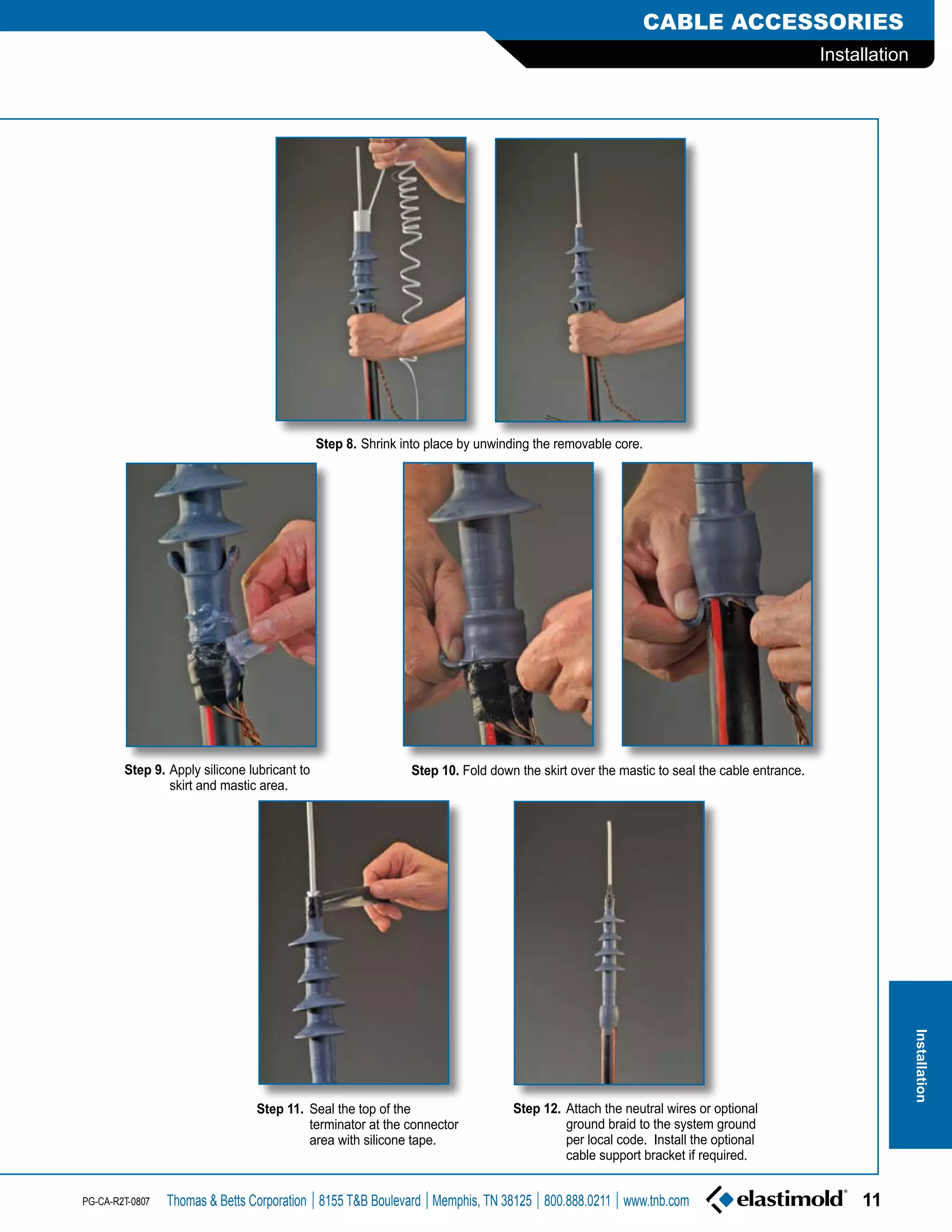 CABLE ACCESSORIES
Installation

Step 8. Shrink into place by unwinding the removable core.

Step 9. Apply silicone lubricant to skirt and mastic area.

Step 10. Fold down the skirt over the mastic to seal the cable entrance.

Step 11. Seal the top of the terminator at the connector area with silicone tape.

Step 12. Attach the neutral wires or optional ground braid to the system ground per local code. Install the optional cable support bracket if required.

Installation

PG-CA-R2T-0807 Thomas & Betts Corporation | 8155 T&B Boulevard | Memphis, TN 38125 | 800.888.0211 | www.tnb.com elastimold® 11