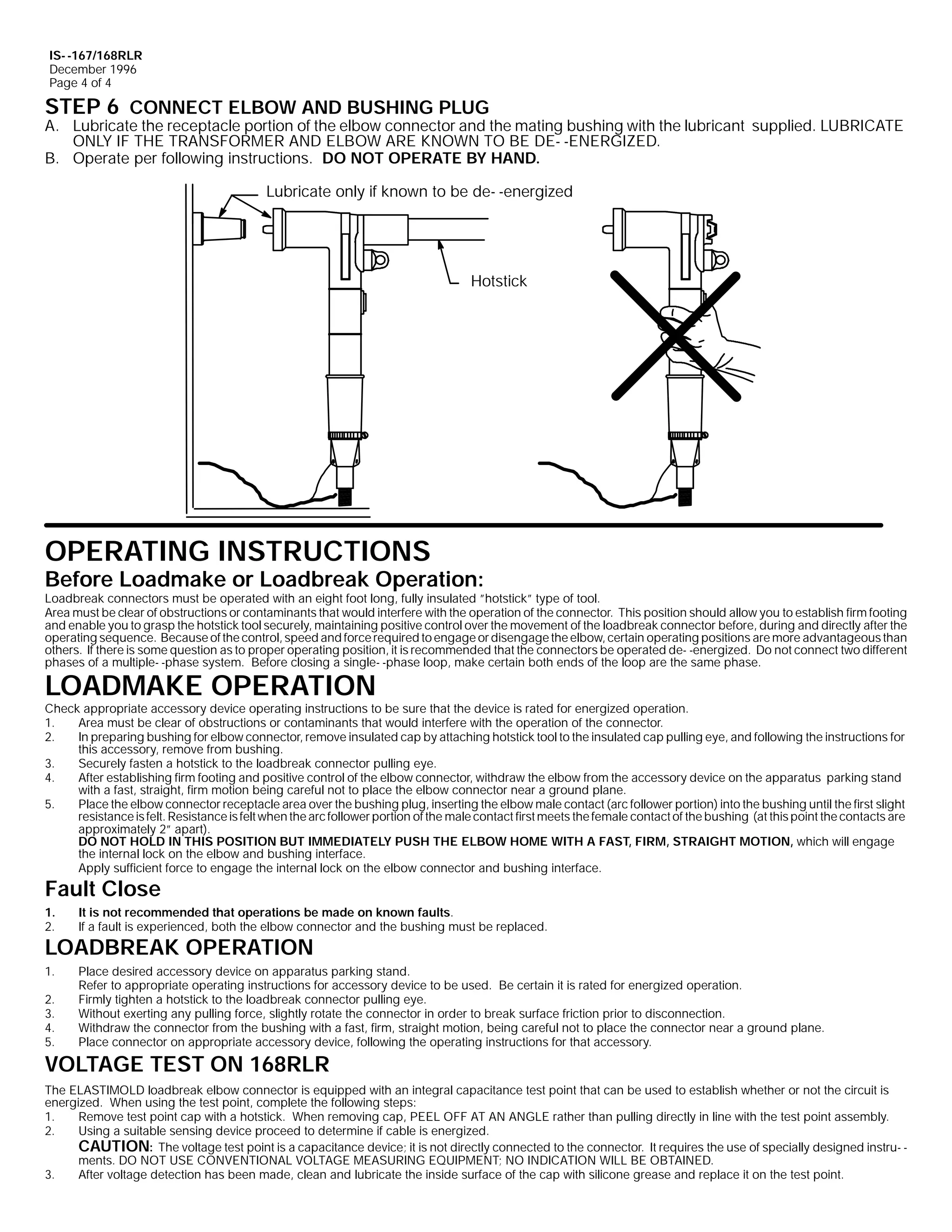 IS--167/168RLR
December 1996
Page 4 of 4

STEP 6 CONNECT ELBOW AND BUSHING PLUG

A. Lubricate the receptacle portion of the elbow connector and the mating bushing with the lubricant supplied. LUBRICATE ONLY IF THE TRANSFORMER AND ELBOW ARE KNOWN TO BE DE--ENERGIZED.
B. Operate per following instructions. DO NOT OPERATE BY HAND.

Lubricate only if known to be de--energized

Hotstick

OPERATING INSTRUCTIONS

Before Loadmake or Loadbreak Operation:

Loadbreak connectors must be operated with an eight foot long, fully insulated "hotstick" type of tool.
Area must be clear of obstructions or contaminants that would interfere with the operation of the connector. This position should allow you to establish firm footing and enable you to grasp the hotstick tool securely, maintaining positive control over the movement of the loadbreak connector before, during and directly after the operating sequence. Because of the control, speed and force required to engage or disengage the elbow, certain operating positions are more advantageous than others. If there is some question as to proper operating position, it is recommended that the connectors be operated de--energized. Do not connect two different phases of a multiple--phase system. Before closing a single--phase loop, make certain both ends of the loop are the same phase.

LOADMAKE OPERATION

Check appropriate accessory device operating instructions to be sure that the device is rated for energized operation.
1. Area must be clear of obstructions or contaminants that would interfere with the operation of the connector.
2. In preparing bushing for elbow connector, remove insulated cap by attaching hotstick tool to the insulated cap pulling eye, and following the instructions for this accessory, remove from bushing.
3. Securely fasten a hotstick to the loadbreak connector pulling eye.
4. After establishing firm footing and positive control of the elbow connector, withdraw the elbow from the accessory device on the apparatus parking stand with a fast, straight, firm motion being careful not to place the elbow connector near a ground plane.
5. Place the elbow connector receptacle area over the bushing plug, inserting the elbow male contact (arc follower portion) into the bushing until the first slight resistance is felt. Resistance is felt when the arc follower portion of the male contact first meets the female contact of the bushing (at this point the contacts are approximately 2" apart).
DO NOT HOLD IN THIS POSITION BUT IMMEDIATELY PUSH THE ELBOW HOME WITH A FAST, FIRM, STRAIGHT MOTION, which will engage the internal lock on the elbow and bushing interface.
Apply sufficient force to engage the internal lock on the elbow connector and bushing interface.

Fault Close

1. It is not recommended that operations be made on known faults.
2. If a fault is experienced, both the elbow connector and the bushing must be replaced.

LOADBREAK OPERATION

1. Place desired accessory device on apparatus parking stand.
Refer to appropriate operating instructions for accessory device to be used. Be certain it is rated for energized operation.
2. Firmly tighten a hotstick to the loadbreak connector pulling eye.
3. Without exerting any pulling force, slightly rotate the connector in order to break surface friction prior to disconnection.
4. Withdraw the connector from the bushing with a fast, firm, straight motion, being careful not to place the connector near a ground plane.
5. Place connector on appropriate accessory device, following the operating instructions for that accessory.

VOLTAGE TEST ON 168RLR

The ELASTIMOLD loadbreak elbow connector is equipped with an integral capacitance test point that can be used to establish whether or not the circuit is energized. When using the test point, complete the following steps:
1. Remove test point cap with a hotstick. When removing cap, PEEL OFF AT AN ANGLE rather than pulling directly in line with the test point assembly.
2. Using a suitable sensing device proceed to determine if cable is energized.
CAUTION: The voltage test point is a capacitance device; it is not directly connected to the connector. It requires the use of specially designed instruments. DO NOT USE CONVENTIONAL VOLTAGE MEASURING EQUIPMENT; NO INDICATION WILL BE OBTAINED.
3. After voltage detection has been made, clean and lubricate the inside surface of the cap with silicone grease and replace it on the test point.