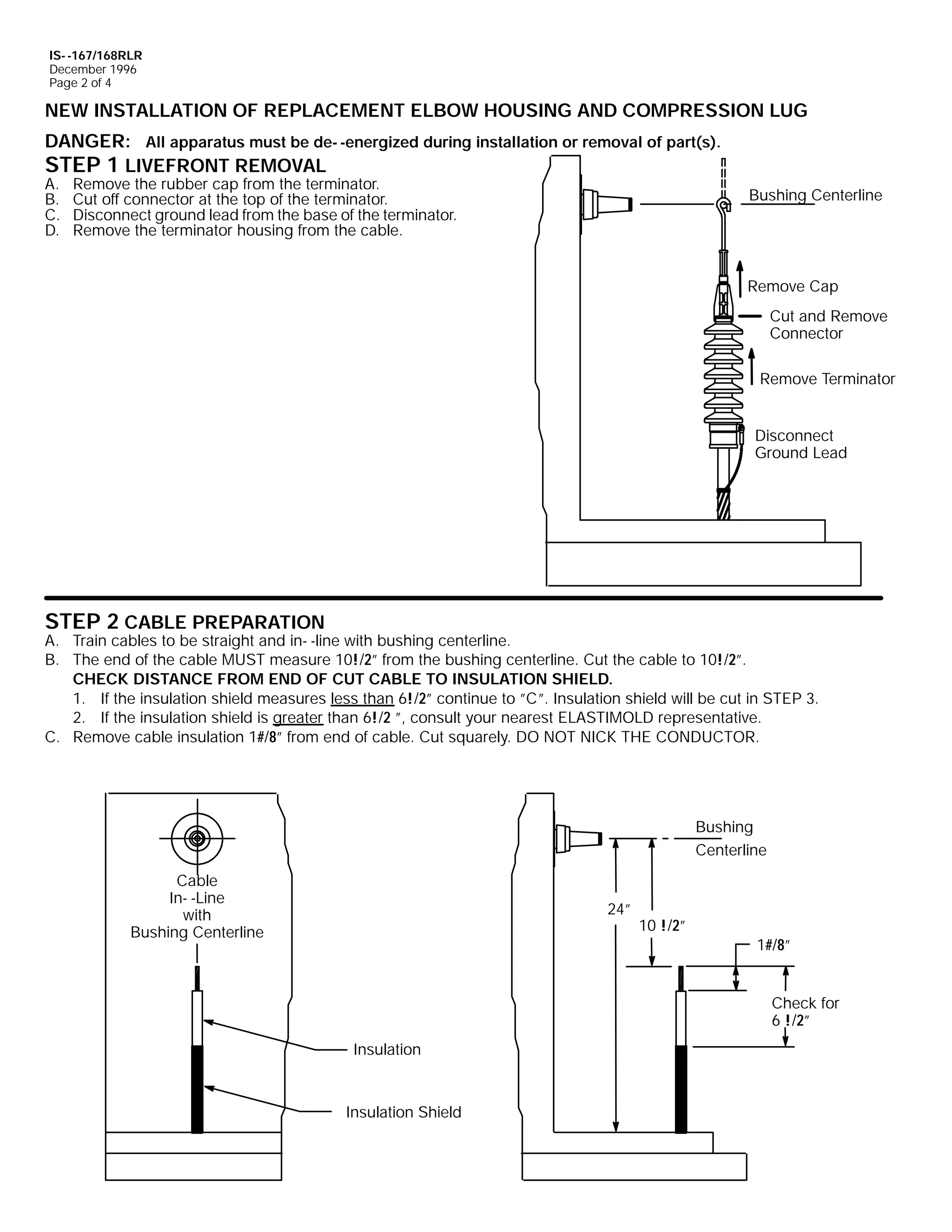 IS--167/168RLR
December 1996
Page 2 of 4

NEW INSTALLATION OF REPLACEMENT ELBOW HOUSING AND COMPRESSION LUG

DANGER: All apparatus must be de--energized during installation or removal of part(s).

STEP 1 LIVEFRONT REMOVAL
A. Remove the rubber cap from the terminator.
B. Cut off connector at the top of the terminator.
C. Disconnect ground lead from the base of the terminator.
D. Remove the terminator housing from the cable.

Bushing Centerline
Remove Cap
Cut and Remove Connector
Remove Terminator
Disconnect Ground Lead

STEP 2 CABLE PREPARATION
A. Train cables to be straight and in--line with bushing centerline.
B. The end of the cable MUST measure 10!/2″ from the bushing centerline. Cut the cable to 10!/2″.
CHECK DISTANCE FROM END OF CUT CABLE TO INSULATION SHIELD.
1. If the insulation shield measures less than 6!/2″ continue to ″C″. Insulation shield will be cut in STEP 3.
2. If the insulation shield is greater than 6!/2 ″, consult your nearest ELASTIMOLD representative.
C. Remove cable insulation 1#/8″ from end of cable. Cut squarely. DO NOT NICK THE CONDUCTOR.

Cable
In--Line
with
Bushing Centerline
Insulation
Insulation Shield

Bushing
Centerline
24″
10 !/2″
1#/8″
Check for
6 !/2″