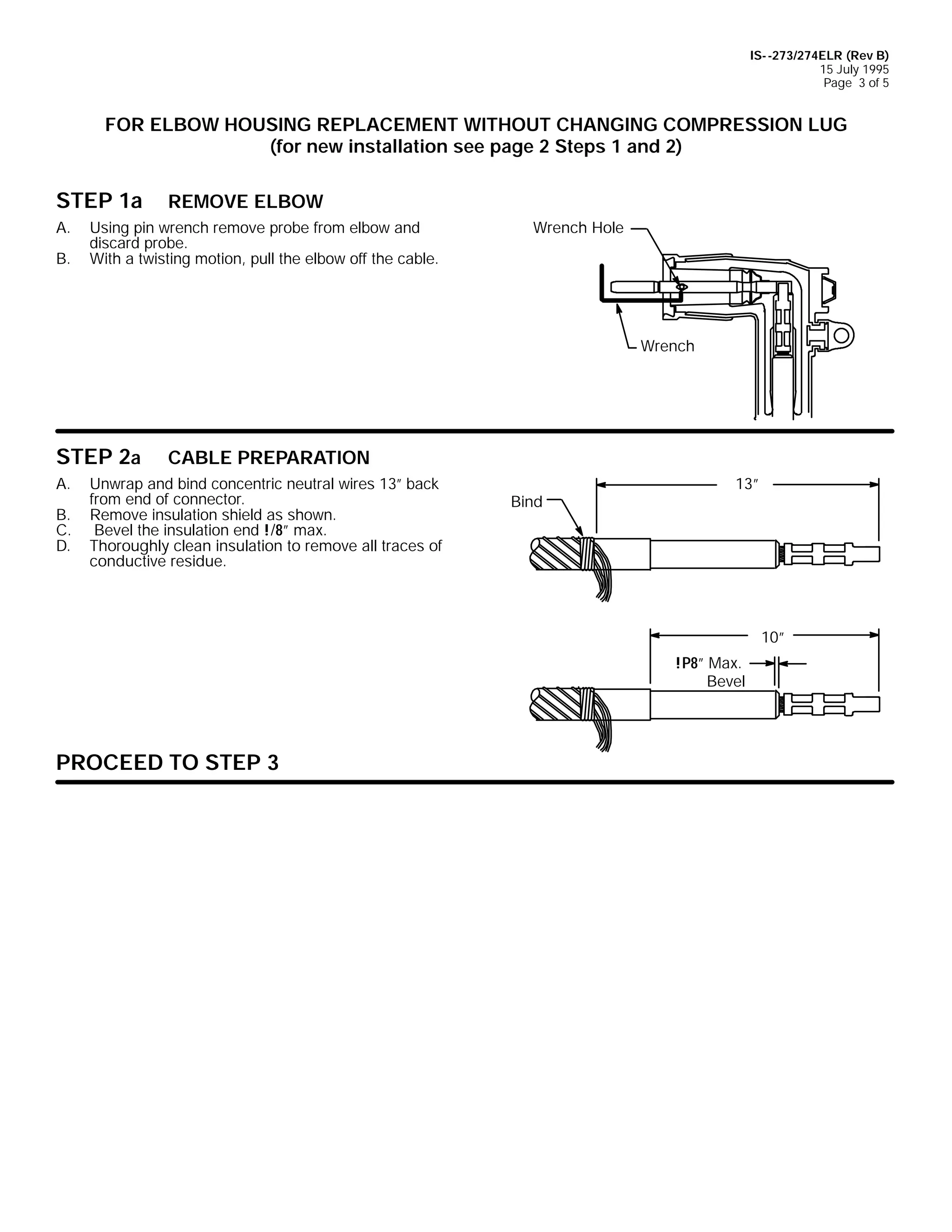 IS--273/274ELR (Rev B)
15 July 1995
Page 3 of 5

FOR ELBOW HOUSING REPLACEMENT WITHOUT CHANGING COMPRESSION LUG
(for new installation see page 2 Steps 1 and 2)

STEP 1a REMOVE ELBOW

A. Using pin wrench remove probe from elbow and discard probe.
B. With a twisting motion, pull the elbow off the cable.

Wrench Hole

Wrench

STEP 2a CABLE PREPARATION

A. Unwrap and bind concentric neutral wires 13″ back from end of connector.
B. Remove insulation shield as shown.
C. Bevel the insulation end !/8″ max.
D. Thoroughly clean insulation to remove all traces of conductive residue.

Bind

13″

10″

!P8″ Max.
Bevel

PROCEED TO STEP 3