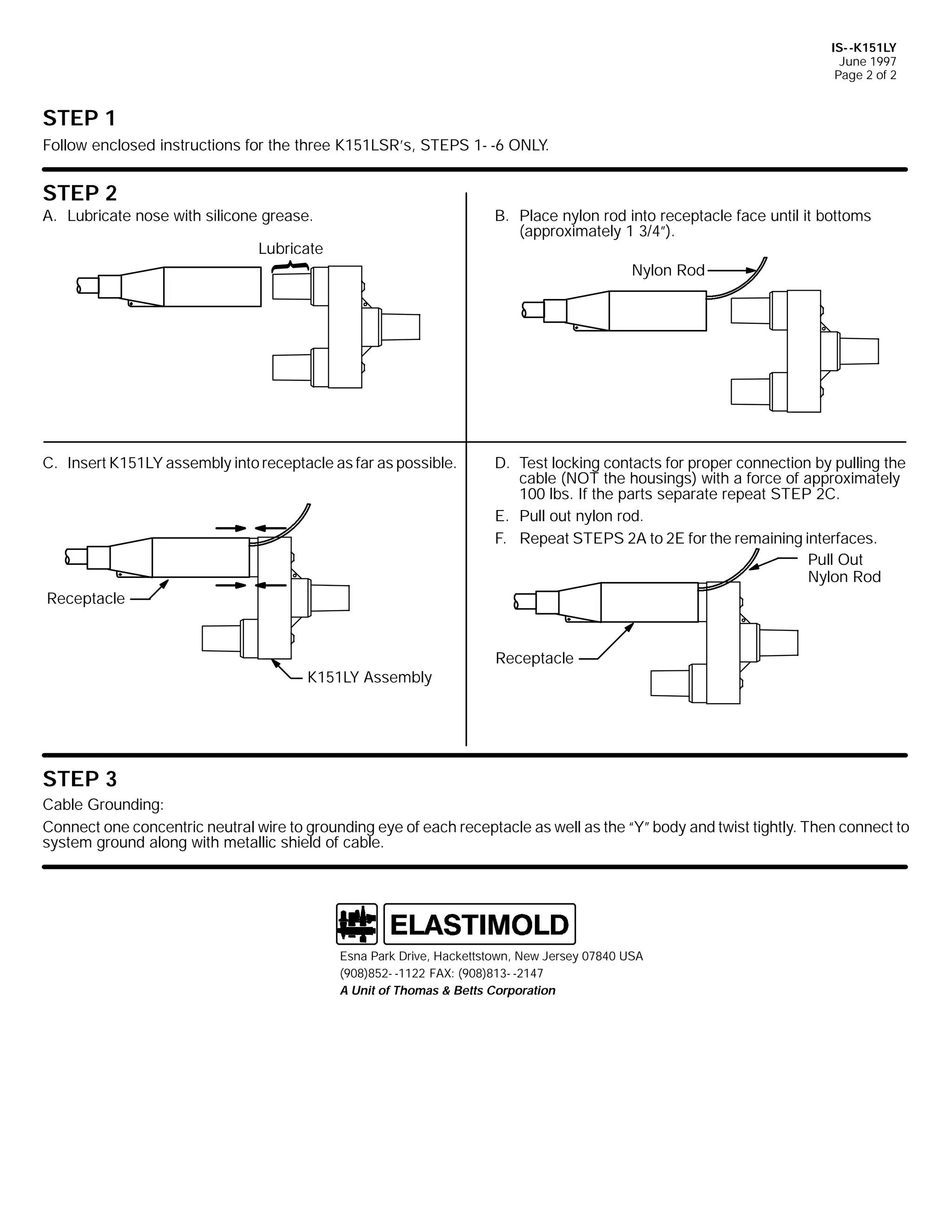 IS--K151LY
June 1997
Page 2 of 2

STEP 1
Follow enclosed instructions for the three K151LSR's, STEPS 1--6 ONLY.

STEP 2
A. Lubricate nose with silicone grease.

Lubricate

B. Place nylon rod into receptacle face until it bottoms (approximately 1 3/4").

Nylon Rod

C. Insert K151LY assembly into receptacle as far as possible.

Receptacle

K151LY Assembly

D. Test locking contacts for proper connection by pulling the cable (NOT the housings) with a force of approximately 100 lbs. If the parts separate repeat STEP 2C.

E. Pull out nylon rod.

F. Repeat STEPS 2A to 2E for the remaining interfaces.

Pull Out Nylon Rod

Receptacle

STEP 3
Cable Grounding:

Connect one concentric neutral wire to grounding eye of each receptacle as well as the "Y" body and twist tightly. Then connect to system ground along with metallic shield of cable.

ELASTIMOLD

Esna Park Drive, Hackettstown, New Jersey 07840 USA
(908)852--1122 FAX: (908)813--2147
A Unit of Thomas & Betts Corporation