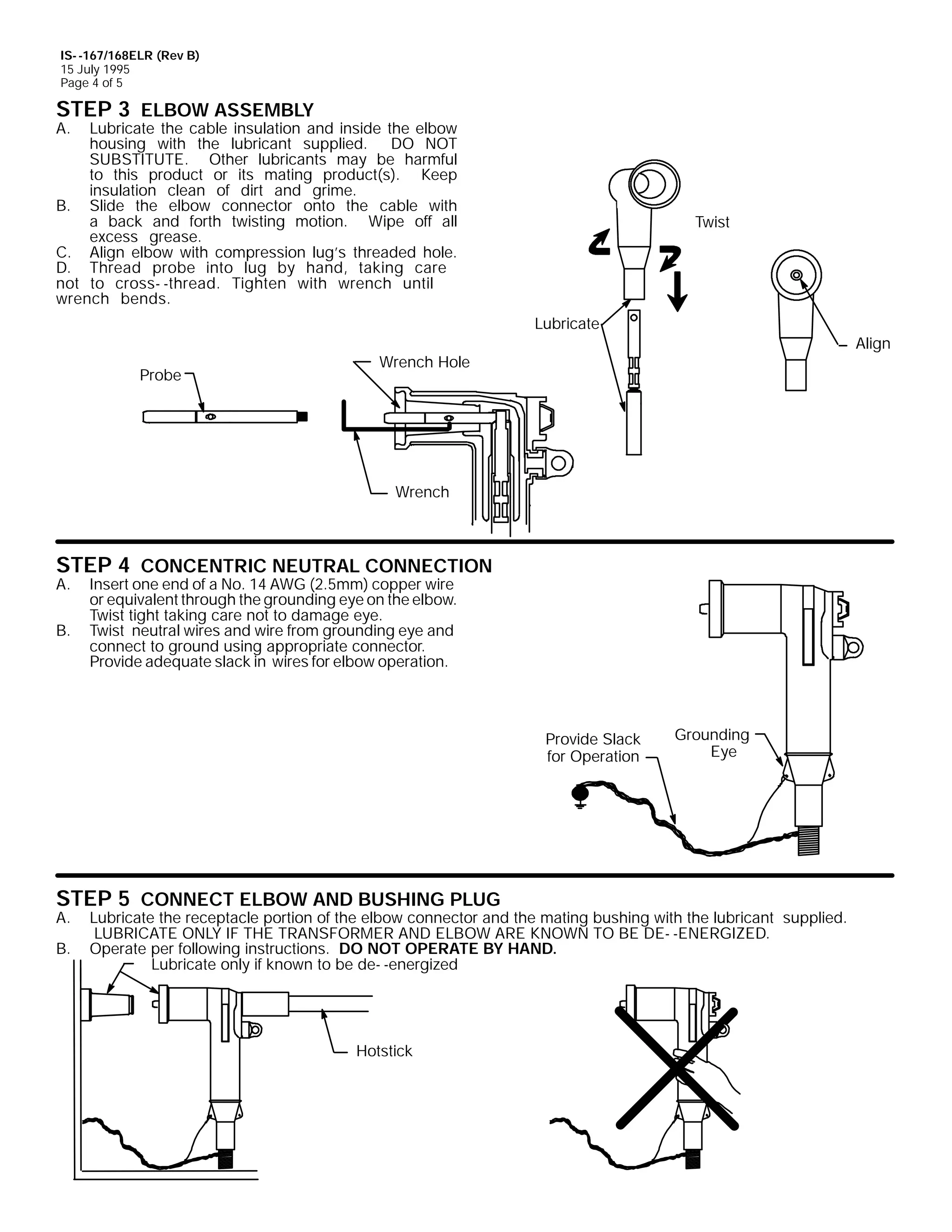 IS--167/168ELR (Rev B)
15 July 1995
Page 4 of 5

STEP 3 ELBOW ASSEMBLY

A. Lubricate the cable insulation and inside the elbow housing with the lubricant supplied. DO NOT SUBSTITUTE. Other lubricants may be harmful to this product or its mating product(s). Keep insulation clean of dirt and grime.
B. Slide the elbow connector onto the cable with a back and forth twisting motion. Wipe off all excess grease.
C. Align elbow with compression lug's threaded hole.
D. Thread probe into lug by hand, taking care not to cross--thread. Tighten with wrench until wrench bends.

Twist

Lubricate

Align

Probe

Wrench Hole

Wrench

STEP 4 CONCENTRIC NEUTRAL CONNECTION

A. Insert one end of a No. 14 AWG (2.5mm) copper wire or equivalent through the grounding eye on the elbow. Twist tight taking care not to damage eye.
B. Twist neutral wires and wire from grounding eye and connect to ground using appropriate connector. Provide adequate slack in wires for elbow operation.

Provide Slack for Operation

Grounding Eye

STEP 5 CONNECT ELBOW AND BUSHING PLUG

A. Lubricate the receptacle portion of the elbow connector and the mating bushing with the lubricant supplied. LUBRICATE ONLY IF THE TRANSFORMER AND ELBOW ARE KNOWN TO BE DE--ENERGIZED.
B. Operate per following instructions. DO NOT OPERATE BY HAND.

Lubricate only if known to be de--energized

Hotstick