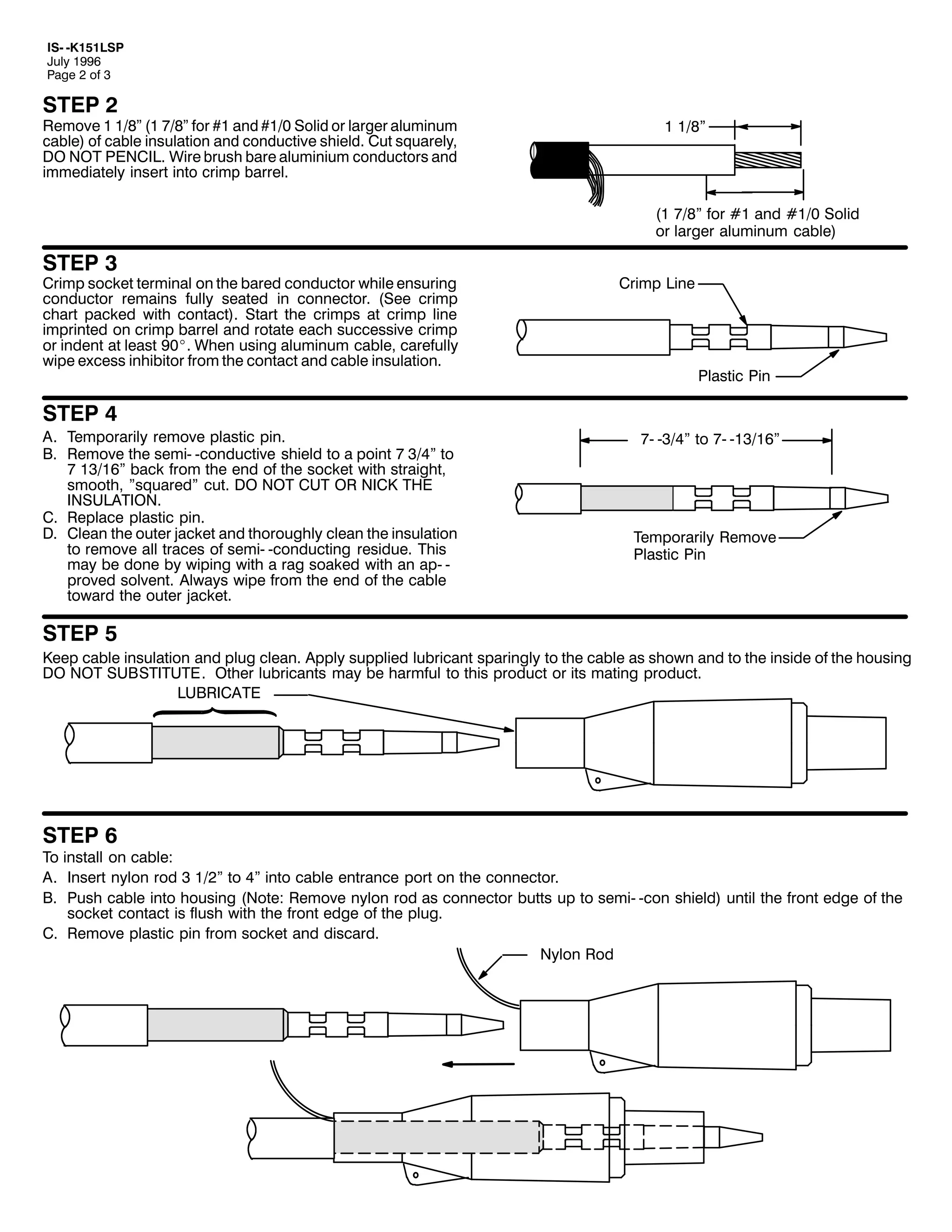 IS--K151LSP
July 1996
Page 2 of 3

STEP 2

Remove 1 1/8” (1 7/8” for #1 and #1/0 Solid or larger aluminum cable) of cable insulation and conductive shield. Cut squarely, DO NOT PENCIL. Wire brush bare aluminium conductors and immediately insert into crimp barrel.

1 1/8”

(1 7/8” for #1 and #1/0 Solid or larger aluminum cable)

STEP 3

Crimp socket terminal on the bared conductor while ensuring conductor remains fully seated in connector. (See crimp chart packed with contact). Start the crimps at crimp line imprinted on crimp barrel and rotate each successive crimp or indent at least 90°. When using aluminum cable, carefully wipe excess inhibitor from the contact and cable insulation.

Crimp Line

Plastic Pin

STEP 4

A. Temporarily remove plastic pin.
B. Remove the semi--conductive shield to a point 7 3/4” to 7 13/16” back from the end of the socket with straight, smooth, ”squared” cut. DO NOT CUT OR NICK THE INSULATION.
C. Replace plastic pin.
D. Clean the outer jacket and thoroughly clean the insulation to remove all traces of semi--conducting residue. This may be done by wiping with a rag soaked with an ap--proved solvent. Always wipe from the end of the cable toward the outer jacket.

7--3/4” to 7--13/16”

Temporarily Remove Plastic Pin

STEP 5

Keep cable insulation and plug clean. Apply supplied lubricant sparingly to the cable as shown and to the inside of the housing DO NOT SUBSTITUTE. Other lubricants may be harmful to this product or its mating product.

LUBRICATE

STEP 6

To install on cable:
A. Insert nylon rod 3 1/2” to 4” into cable entrance port on the connector.
B. Push cable into housing (Note: Remove nylon rod as connector butts up to semi--con shield) until the front edge of the socket contact is flush with the front edge of the plug.
C. Remove plastic pin from socket and discard.

Nylon Rod