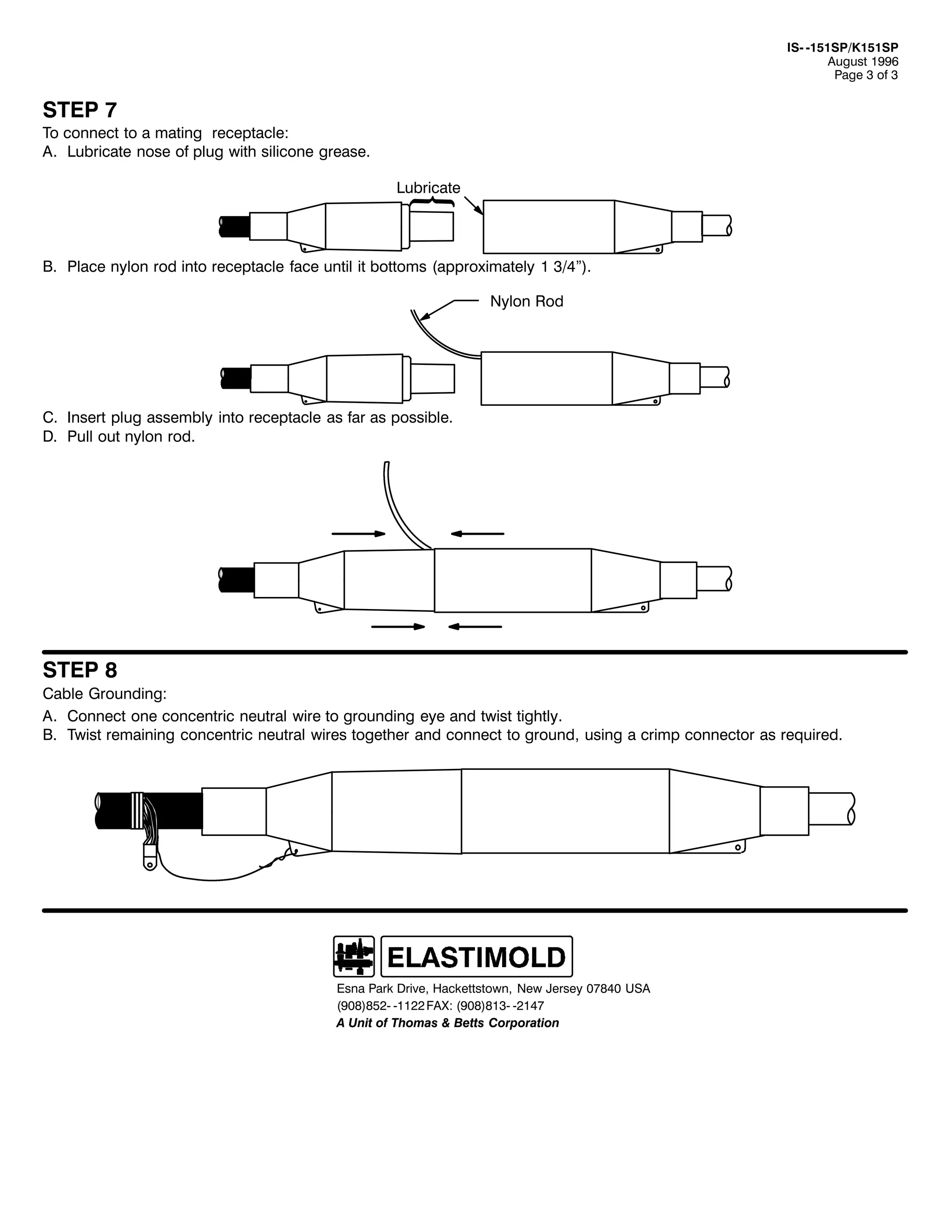 IS--151SP/K151SP
August 1996
Page 3 of 3

STEP 7

To connect to a mating receptacle:

A. Lubricate nose of plug with silicone grease.

Lubricate

B. Place nylon rod into receptacle face until it bottoms (approximately 1 3/4”).

Nylon Rod

C. Insert plug assembly into receptacle as far as possible.

D. Pull out nylon rod.

STEP 8

Cable Grounding:

A. Connect one concentric neutral wire to grounding eye and twist tightly.

B. Twist remaining concentric neutral wires together and connect to ground, using a crimp connector as required.

ELASTIMOLD

Esna Park Drive, Hackettstown, New Jersey 07840 USA
(908)852--1122 FAX: (908)813--2147
A Unit of Thomas & Betts Corporation