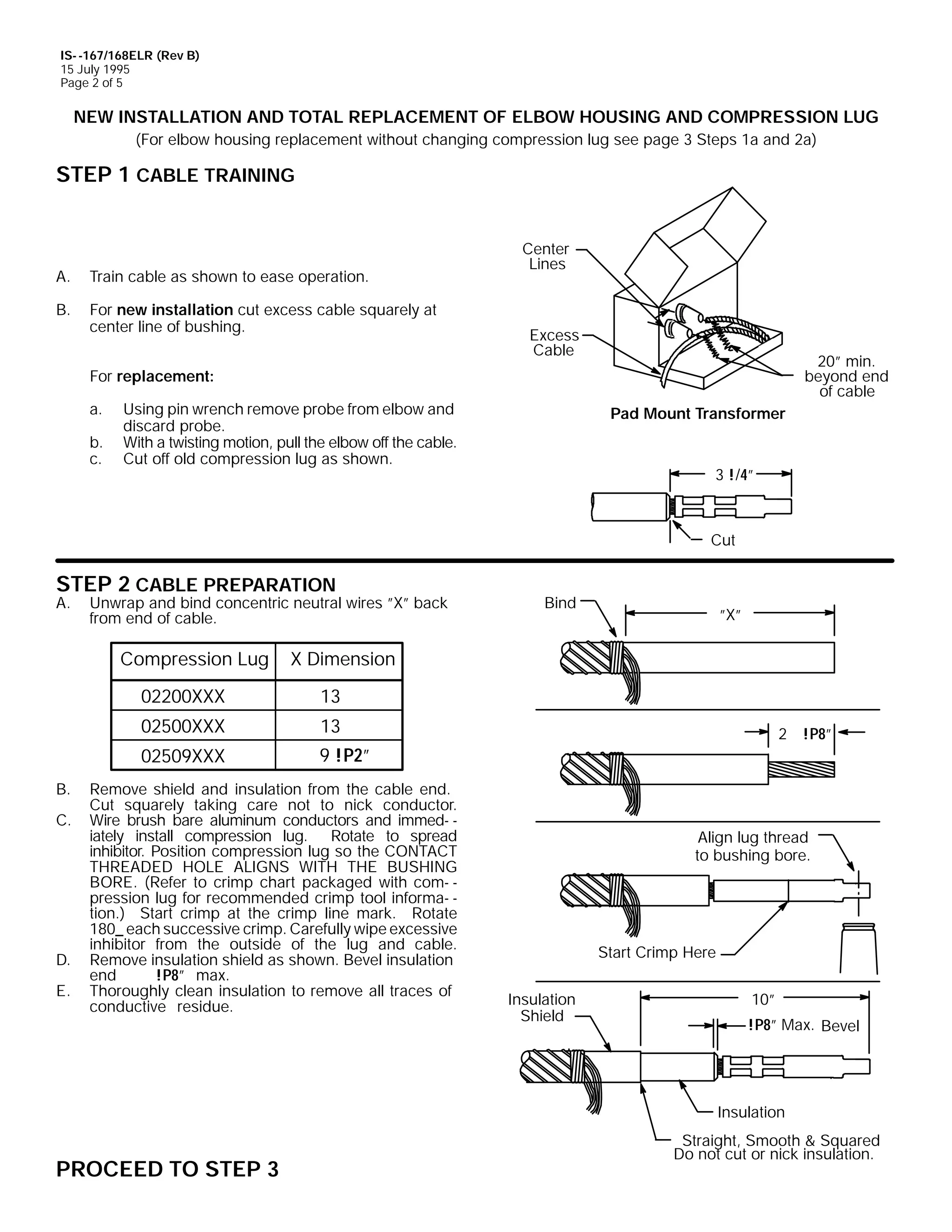 IS--167/168ELR (Rev B)
15 July 1995
Page 2 of 5

NEW INSTALLATION AND TOTAL REPLACEMENT OF ELBOW HOUSING AND COMPRESSION LUG
(For elbow housing replacement without changing compression lug see page 3 Steps 1a and 2a)

STEP 1 CABLE TRAINING

A. Train cable as shown to ease operation.

B. For new installation cut excess cable squarely at center line of bushing.

For replacement:

a. Using pin wrench remove probe from elbow and discard probe.
b. With a twisting motion, pull the elbow off the cable.
c. Cut off old compression lug as shown.

Center Lines

Excess Cable

20″ min. beyond end of cable

Pad Mount Transformer

3 !/4″

Cut

STEP 2 CABLE PREPARATION
A. Unwrap and bind concentric neutral wires ″X″ back from end of cable.

| Compression Lug | X Dimension |
|---|---|
| 02200XXX | 13 |
| 02500XXX | 13 |
| 02509XXX | 9 !P2″ |

B. Remove shield and insulation from the cable end. Cut squarely taking care not to nick conductor.
C. Wire brush bare aluminum conductors and immed--iately install compression lug. Rotate to spread inhibitor. Position compression lug so the CONTACT THREADED HOLE ALIGNS WITH THE BUSHING BORE. (Refer to crimp chart packaged with com--pression lug for recommended crimp tool informa--tion.) Start crimp at the crimp line mark. Rotate 180_ each successive crimp. Carefully wipe excessive inhibitor from the outside of the lug and cable.
D. Remove insulation shield as shown. Bevel insulation end !P8″ max.
E. Thoroughly clean insulation to remove all traces of conductive residue.

Bind

″X″

2 !P8″

Align lug thread to bushing bore.

Start Crimp Here

Insulation Shield

10″

!P8″ Max. Bevel

Insulation

Straight, Smooth & Squared
Do not cut or nick insulation.

PROCEED TO STEP 3