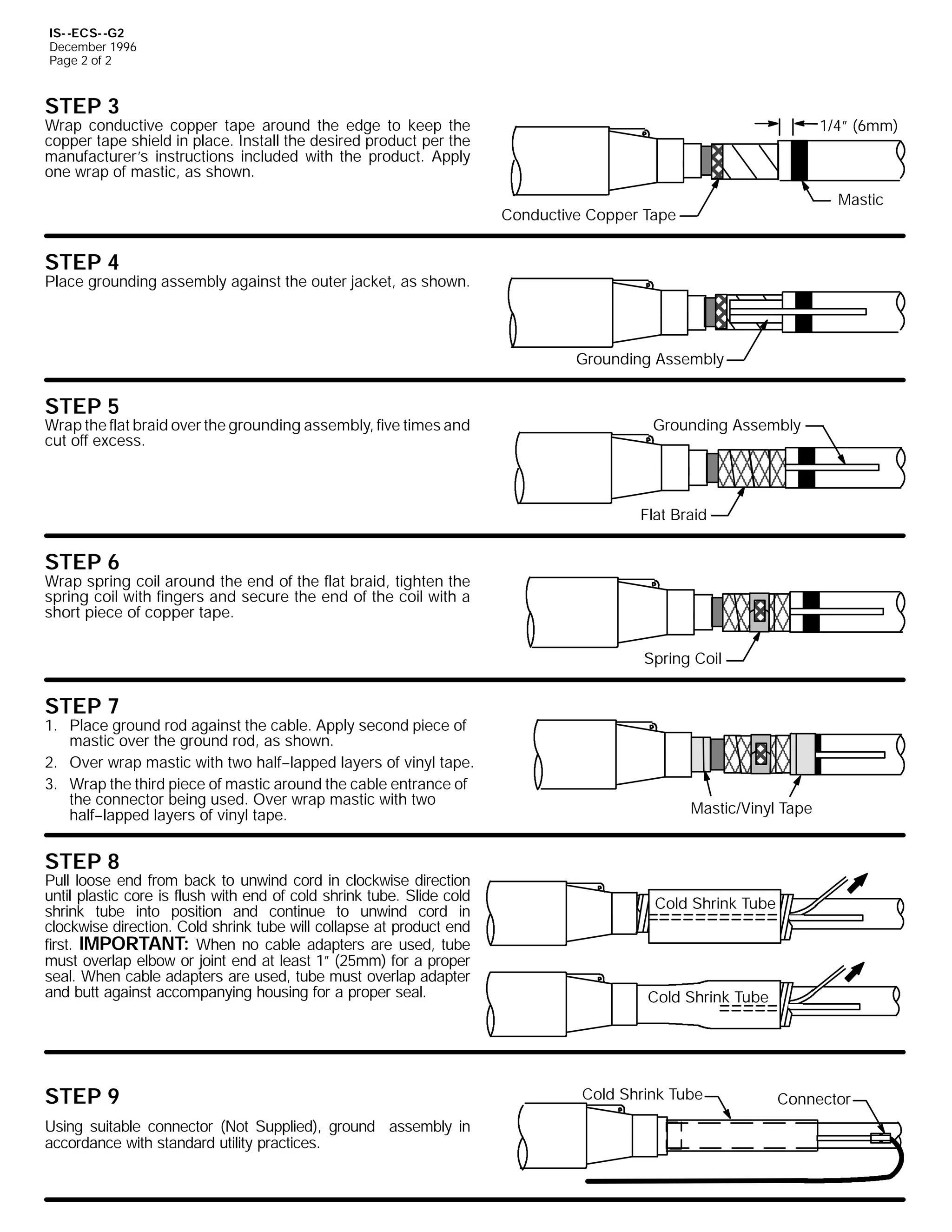 IS--ECS--G2
December 1996
Page 2 of 2

STEP 3
Wrap conductive copper tape around the edge to keep the copper tape shield in place. Install the desired product per the manufacturer's instructions included with the product. Apply one wrap of mastic, as shown.

1/4″ (6mm)
Mastic
Conductive Copper Tape

STEP 4
Place grounding assembly against the outer jacket, as shown.

Grounding Assembly

STEP 5
Wrap the flat braid over the grounding assembly, five times and cut off excess.

Grounding Assembly
Flat Braid

STEP 6
Wrap spring coil around the end of the flat braid, tighten the spring coil with fingers and secure the end of the coil with a short piece of copper tape.

Spring Coil

STEP 7
1. Place ground rod against the cable. Apply second piece of mastic over the ground rod, as shown.
2. Over wrap mastic with two half-lapped layers of vinyl tape.
3. Wrap the third piece of mastic around the cable entrance of the connector being used. Over wrap mastic with two half-lapped layers of vinyl tape.

Mastic/Vinyl Tape

STEP 8
Pull loose end from back to unwind cord in clockwise direction until plastic core is flush with end of cold shrink tube. Slide cold shrink tube into position and continue to unwind cord in clockwise direction. Cold shrink tube will collapse at product end first. IMPORTANT: When no cable adapters are used, tube must overlap elbow or joint end at least 1″ (25mm) for a proper seal. When cable adapters are used, tube must overlap adapter and butt against accompanying housing for a proper seal.

Cold Shrink Tube
Cold Shrink Tube

STEP 9
Using suitable connector (Not Supplied), ground assembly in accordance with standard utility practices.

Cold Shrink Tube
Connector