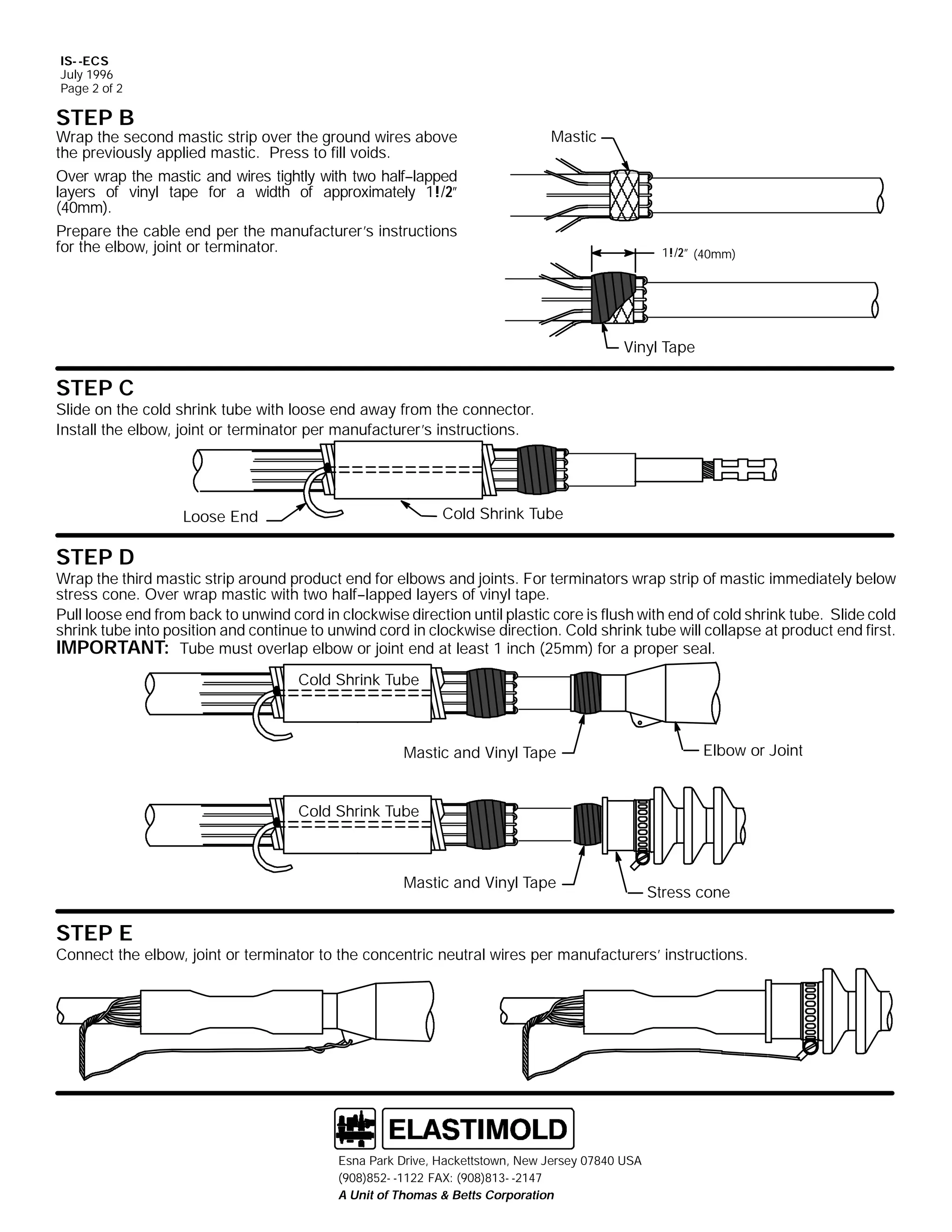 IS--ECS
July 1996
Page 2 of 2

STEP B
Wrap the second mastic strip over the ground wires above the previously applied mastic. Press to fill voids.

Over wrap the mastic and wires tightly with two half-lapped layers of vinyl tape for a width of approximately 1!/2″ (40mm).

Prepare the cable end per the manufacturer's instructions for the elbow, joint or terminator.

Mastic

1!/2″ (40mm)

Vinyl Tape

STEP C
Slide on the cold shrink tube with loose end away from the connector.

Install the elbow, joint or terminator per manufacturer's instructions.

Loose End

Cold Shrink Tube

STEP D
Wrap the third mastic strip around product end for elbows and joints. For terminators wrap strip of mastic immediately below stress cone. Over wrap mastic with two half-lapped layers of vinyl tape.

Pull loose end from back to unwind cord in clockwise direction until plastic core is flush with end of cold shrink tube. Slide cold shrink tube into position and continue to unwind cord in clockwise direction. Cold shrink tube will collapse at product end first.
IMPORTANT: Tube must overlap elbow or joint end at least 1 inch (25mm) for a proper seal.

Cold Shrink Tube

Mastic and Vinyl Tape

Elbow or Joint

Cold Shrink Tube

Mastic and Vinyl Tape

Stress cone

STEP E
Connect the elbow, joint or terminator to the concentric neutral wires per manufacturers' instructions.

ELASTIMOLD
Esna Park Drive, Hackettstown, New Jersey 07840 USA
(908)852--1122 FAX: (908)813--2147
A Unit of Thomas & Betts Corporation