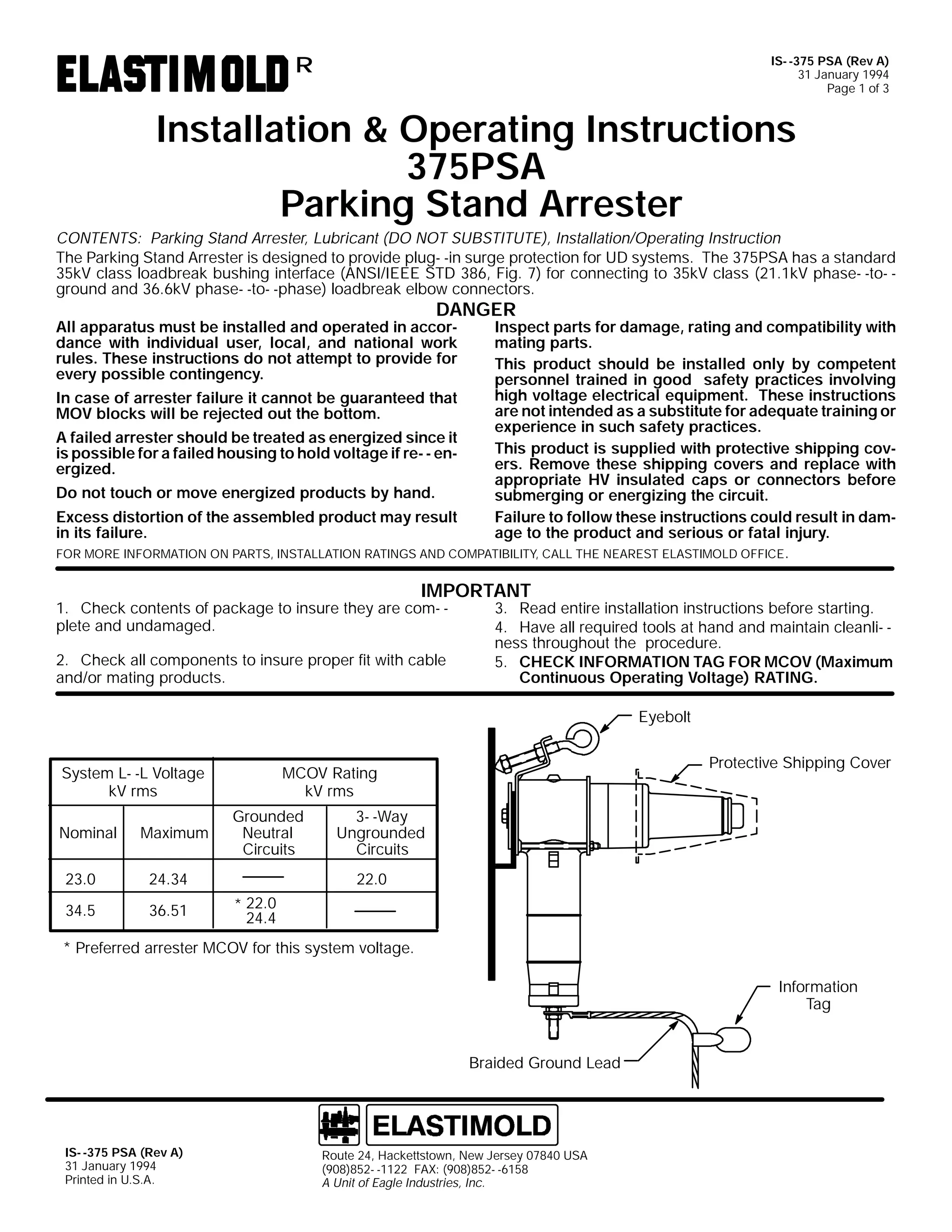 ELASTIMOLD R

IS--375 PSA (Rev A)
31 January 1994
Page 1 of 3

Installation & Operating Instructions
375PSA
Parking Stand Arrester

CONTENTS: Parking Stand Arrester, Lubricant (DO NOT SUBSTITUTE), Installation/Operating Instruction

The Parking Stand Arrester is designed to provide plug--in surge protection for UD systems. The 375PSA has a standard 35kV class loadbreak bushing interface (ANSI/IEEE STD 386, Fig. 7) for connecting to 35kV class (21.1kV phase--to--ground and 36.6kV phase--to--phase) loadbreak elbow connectors.

DANGER

All apparatus must be installed and operated in accordance with individual user, local, and national work rules. These instructions do not attempt to provide for every possible contingency.

In case of arrester failure it cannot be guaranteed that MOV blocks will be rejected out the bottom.

A failed arrester should be treated as energized since it is possible for a failed housing to hold voltage if re--energized.

Do not touch or move energized products by hand.

Excess distortion of the assembled product may result in its failure.

Inspect parts for damage, rating and compatibility with mating parts.

This product should be installed only by competent personnel trained in good safety practices involving high voltage electrical equipment. These instructions are not intended as a substitute for adequate training or experience in such safety practices.

This product is supplied with protective shipping covers. Remove these shipping covers and replace with appropriate HV insulated caps or connectors before submerging or energizing the circuit.

Failure to follow these instructions could result in damage to the product and serious or fatal injury.

FOR MORE INFORMATION ON PARTS, INSTALLATION RATINGS AND COMPATIBILITY, CALL THE NEAREST ELASTIMOLD OFFICE.

IMPORTANT

1. Check contents of package to insure they are com--plete and undamaged.

2. Check all components to insure proper fit with cable and/or mating products.

3. Read entire installation instructions before starting.

4. Have all required tools at hand and maintain cleanli--ness throughout the procedure.

5. CHECK INFORMATION TAG FOR MCOV (Maximum Continuous Operating Voltage) RATING.

| System L--L Voltage kV rms | | MCOV Rating kV rms | |
|---|---|---|---|
| Nominal | Maximum | Grounded Neutral Circuits | 3--Way Ungrounded Circuits |
| 23.0 | 24.34 | —— | 22.0 |
| 34.5 | 36.51 | * 22.0 24.4 | —— |

* Preferred arrester MCOV for this system voltage.

Eyebolt
Protective Shipping Cover
Information Tag
Braided Ground Lead

ELASTIMOLD

IS--375 PSA (Rev A)
31 January 1994
Printed in U.S.A.

Route 24, Hackettstown, New Jersey 07840 USA
(908)852--1122 FAX: (908)852--6158
A Unit of Eagle Industries, Inc.