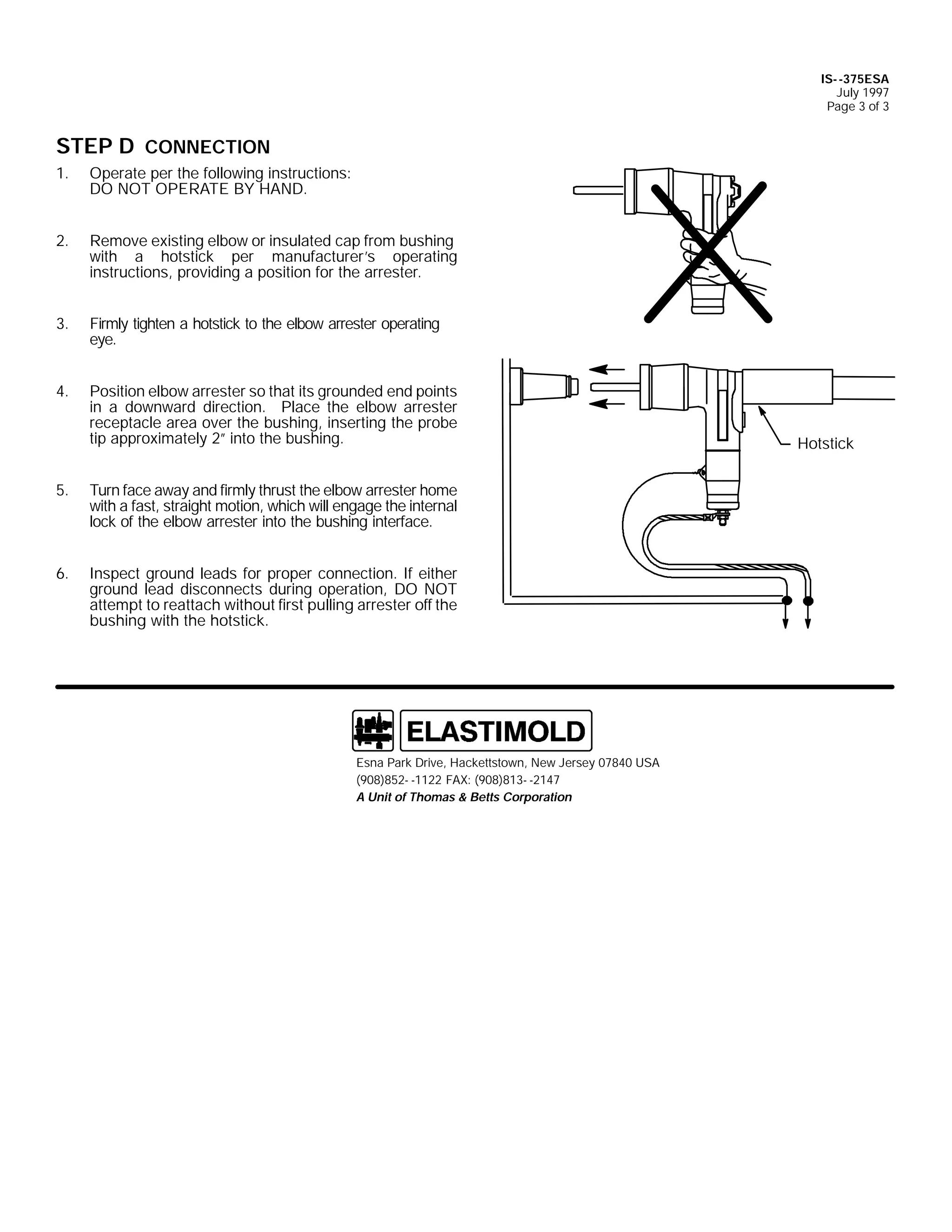 IS--375ESA
July 1997
Page 3 of 3

STEP D CONNECTION

1. Operate per the following instructions: DO NOT OPERATE BY HAND.

2. Remove existing elbow or insulated cap from bushing with a hotstick per manufacturer's operating instructions, providing a position for the arrester.

3. Firmly tighten a hotstick to the elbow arrester operating eye.

4. Position elbow arrester so that its grounded end points in a downward direction. Place the elbow arrester receptacle area over the bushing, inserting the probe tip approximately 2″ into the bushing.

5. Turn face away and firmly thrust the elbow arrester home with a fast, straight motion, which will engage the internal lock of the elbow arrester into the bushing interface.

6. Inspect ground leads for proper connection. If either ground lead disconnects during operation, DO NOT attempt to reattach without first pulling arrester off the bushing with the hotstick.

Hotstick

ELASTIMOLD
Esna Park Drive, Hackettstown, New Jersey 07840 USA
(908)852--1122 FAX: (908)813--2147
A Unit of Thomas & Betts Corporation