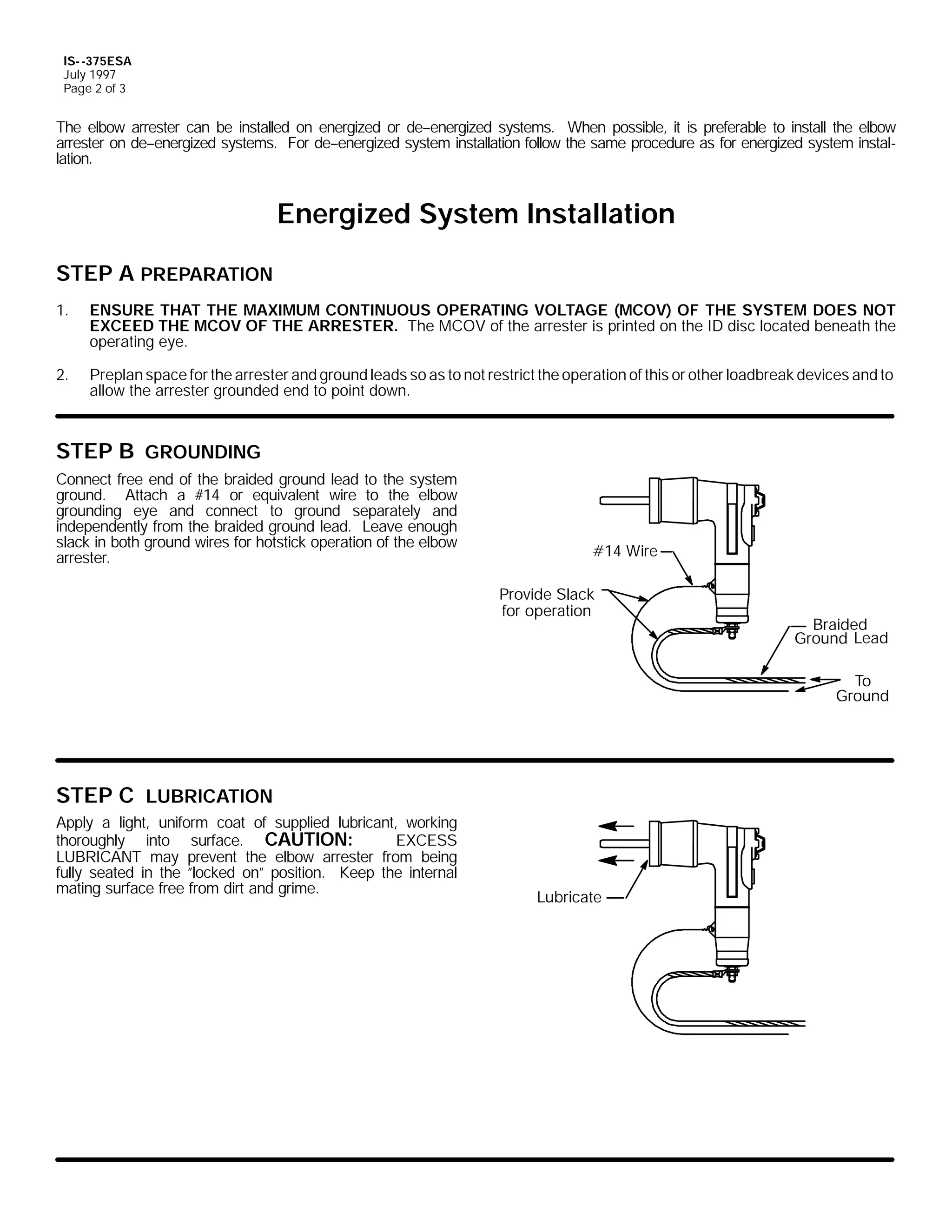 IS--375ESA
July 1997
Page 2 of 3

The elbow arrester can be installed on energized or de–energized systems. When possible, it is preferable to install the elbow arrester on de–energized systems. For de–energized system installation follow the same procedure as for energized system installation.

Energized System Installation

STEP A PREPARATION

1. ENSURE THAT THE MAXIMUM CONTINUOUS OPERATING VOLTAGE (MCOV) OF THE SYSTEM DOES NOT EXCEED THE MCOV OF THE ARRESTER. The MCOV of the arrester is printed on the ID disc located beneath the operating eye.

2. Preplan space for the arrester and ground leads so as to not restrict the operation of this or other loadbreak devices and to allow the arrester grounded end to point down.

STEP B GROUNDING

Connect free end of the braided ground lead to the system ground. Attach a #14 or equivalent wire to the elbow grounding eye and connect to ground separately and independently from the braided ground lead. Leave enough slack in both ground wires for hotstick operation of the elbow arrester.

#14 Wire
Provide Slack for operation
Braided Ground Lead
To Ground

STEP C LUBRICATION

Apply a light, uniform coat of supplied lubricant, working thoroughly into surface. CAUTION: EXCESS LUBRICANT may prevent the elbow arrester from being fully seated in the "locked on" position. Keep the internal mating surface free from dirt and grime.

Lubricate