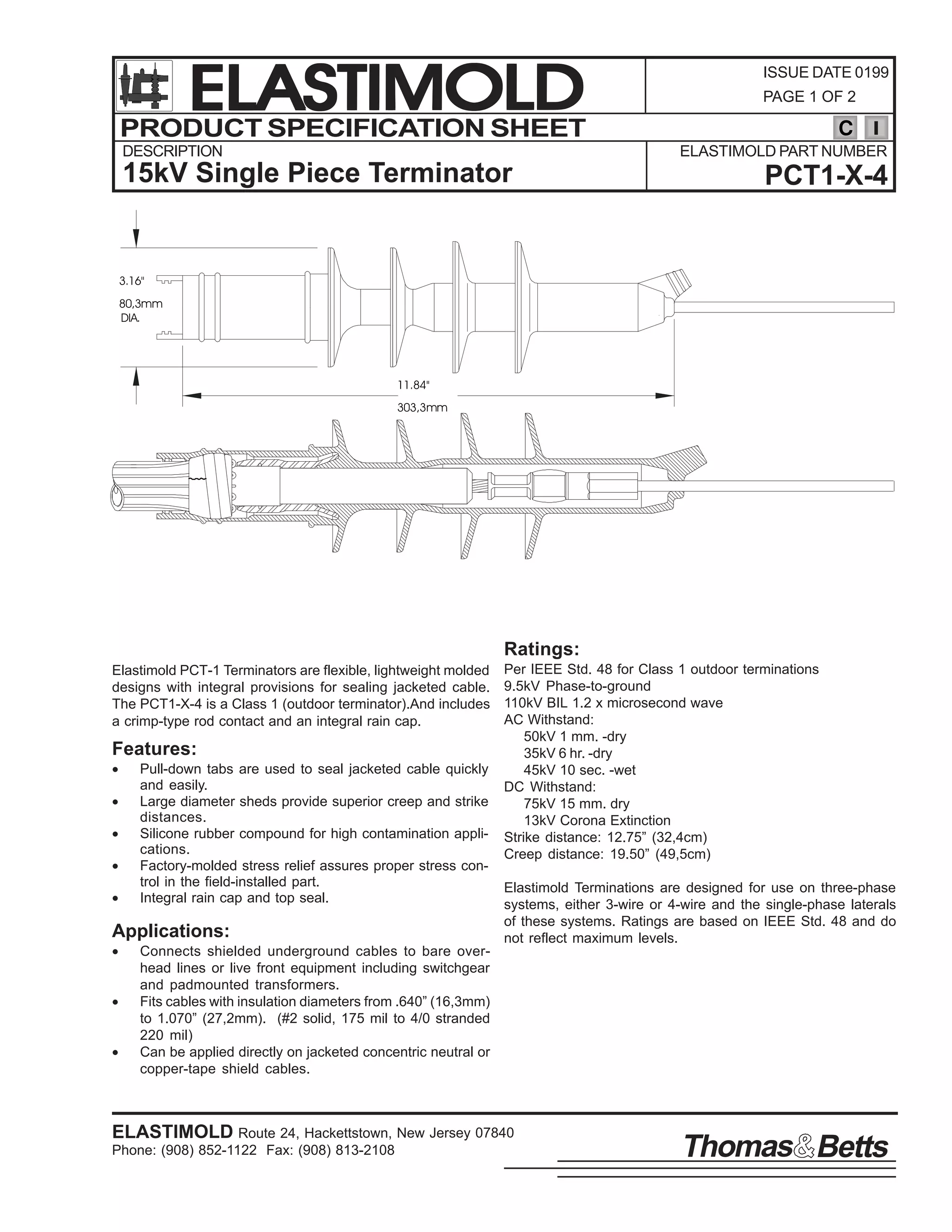 ELASTIMOLD

ISSUE DATE 0199
PAGE 1 OF 2

PRODUCT SPECIFICATION SHEET

C I

DESCRIPTION
15kV Single Piece Terminator

ELASTIMOLD PART NUMBER
PCT1-X-4

3.16"
80,3mm
DIA.

11.84"
303,3mm

Elastimold PCT-1 Terminators are flexible, lightweight molded designs with integral provisions for sealing jacketed cable. The PCT1-X-4 is a Class 1 (outdoor terminator).And includes a crimp-type rod contact and an integral rain cap.

Features:
• Pull-down tabs are used to seal jacketed cable quickly and easily.
• Large diameter sheds provide superior creep and strike distances.
• Silicone rubber compound for high contamination applications.
• Factory-molded stress relief assures proper stress control in the field-installed part.
• Integral rain cap and top seal.

Applications:
• Connects shielded underground cables to bare overhead lines or live front equipment including switchgear and padmounted transformers.
• Fits cables with insulation diameters from .640” (16,3mm) to 1.070” (27,2mm). (#2 solid, 175 mil to 4/0 stranded 220 mil)
• Can be applied directly on jacketed concentric neutral or copper-tape shield cables.

Ratings:
Per IEEE Std. 48 for Class 1 outdoor terminations
9.5kV Phase-to-ground
110kV BIL 1.2 x microsecond wave
AC Withstand:
50kV 1 mm. -dry
35kV 6 hr. -dry
45kV 10 sec. -wet
DC Withstand:
75kV 15 mm. dry
13kV Corona Extinction
Strike distance: 12.75” (32,4cm)
Creep distance: 19.50” (49,5cm)

Elastimold Terminations are designed for use on three-phase systems, either 3-wire or 4-wire and the single-phase laterals of these systems. Ratings are based on IEEE Std. 48 and do not reflect maximum levels.

ELASTIMOLD Route 24, Hackettstown, New Jersey 07840
Phone: (908) 852-1122 Fax: (908) 813-2108

Thomas&Betts