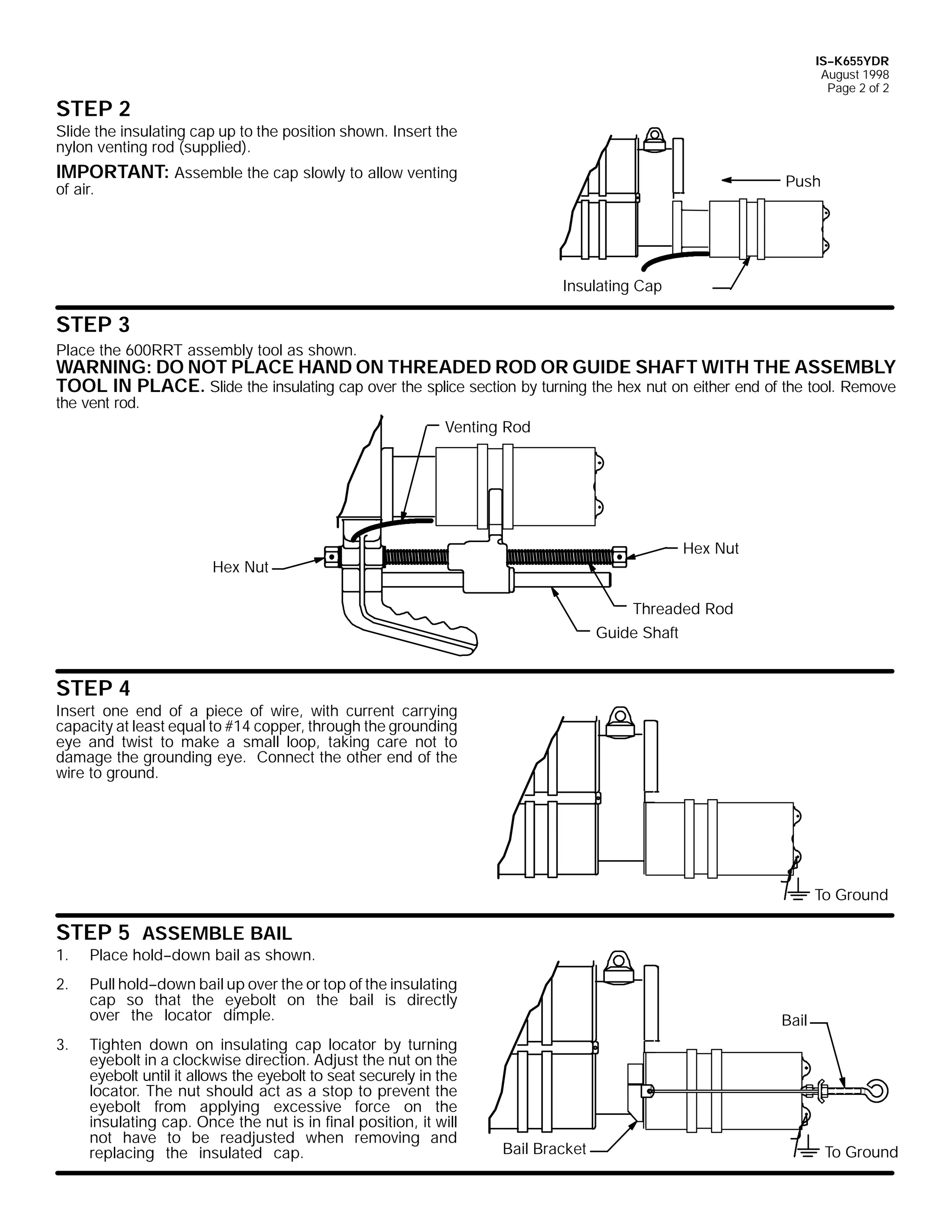 IS-K655YDR
August 1998
Page 2 of 2

STEP 2

Slide the insulating cap up to the position shown. Insert the nylon venting rod (supplied).

IMPORTANT: Assemble the cap slowly to allow venting of air.

Push

Insulating Cap

STEP 3

Place the 600RRT assembly tool as shown.
WARNING: DO NOT PLACE HAND ON THREADED ROD OR GUIDE SHAFT WITH THE ASSEMBLY TOOL IN PLACE. Slide the insulating cap over the splice section by turning the hex nut on either end of the tool. Remove the vent rod.

Venting Rod

Hex Nut

Hex Nut

Threaded Rod

Guide Shaft

STEP 4

Insert one end of a piece of wire, with current carrying capacity at least equal to #14 copper, through the grounding eye and twist to make a small loop, taking care not to damage the grounding eye. Connect the other end of the wire to ground.

To Ground

STEP 5 ASSEMBLE BAIL

1. Place hold-down bail as shown.

2. Pull hold-down bail up over the or top of the insulating cap so that the eyebolt on the bail is directly over the locator dimple.

3. Tighten down on insulating cap locator by turning eyebolt in a clockwise direction. Adjust the nut on the eyebolt until it allows the eyebolt to seat securely in the locator. The nut should act as a stop to prevent the eyebolt from applying excessive force on the insulating cap. Once the nut is in final position, it will not have to be readjusted when removing and replacing the insulated cap.

Bail

Bail Bracket

To Ground