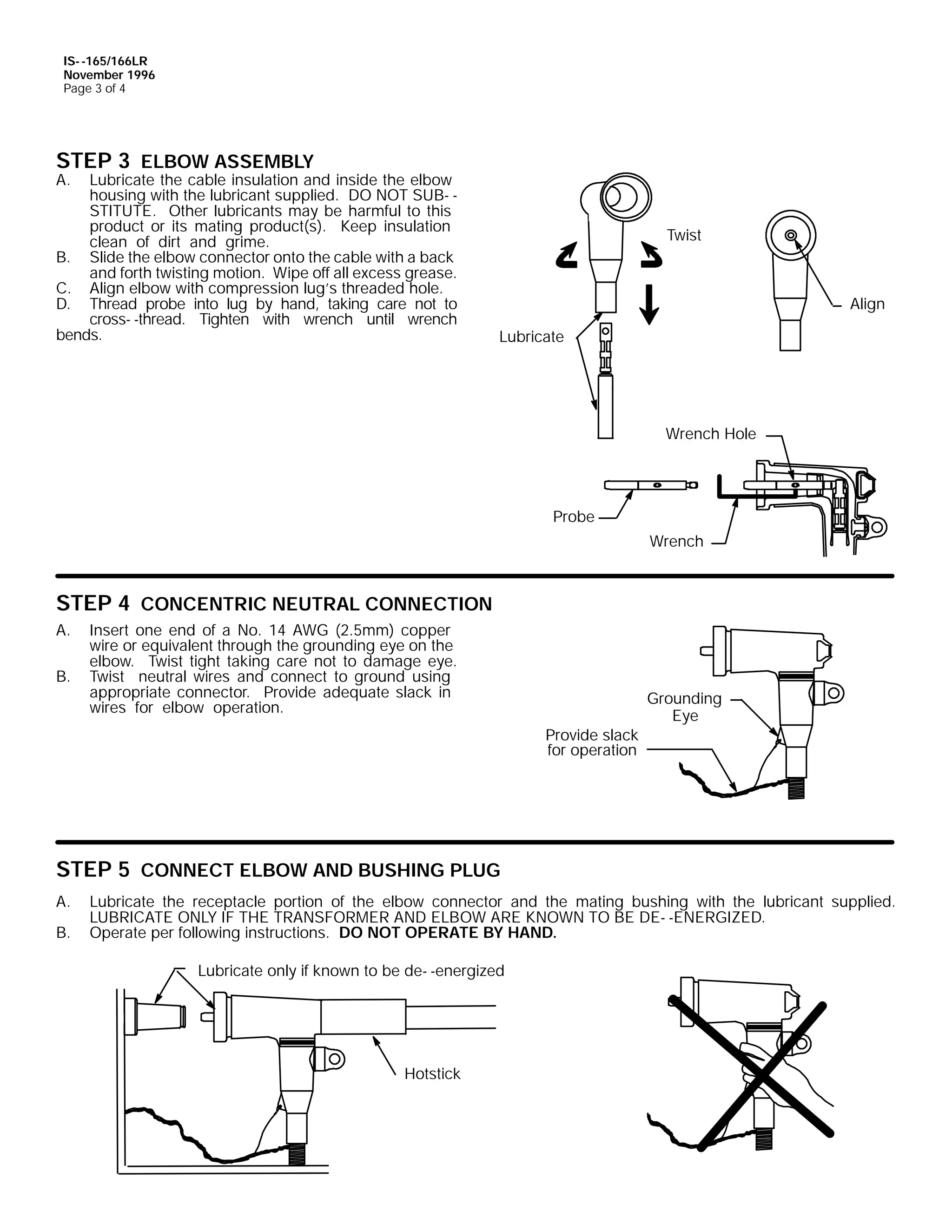 IS--165/166LR
November 1996
Page 3 of 4

STEP 3 ELBOW ASSEMBLY

A. Lubricate the cable insulation and inside the elbow housing with the lubricant supplied. DO NOT SUB--STITUTE. Other lubricants may be harmful to this product or its mating product(s). Keep insulation clean of dirt and grime.
B. Slide the elbow connector onto the cable with a back and forth twisting motion. Wipe off all excess grease.
C. Align elbow with compression lug's threaded hole.
D. Thread probe into lug by hand, taking care not to cross--thread. Tighten with wrench until wrench bends.

Twist

Align

Lubricate

Wrench Hole

Probe

Wrench

STEP 4 CONCENTRIC NEUTRAL CONNECTION

A. Insert one end of a No. 14 AWG (2.5mm) copper wire or equivalent through the grounding eye on the elbow. Twist tight taking care not to damage eye.
B. Twist neutral wires and connect to ground using appropriate connector. Provide adequate slack in wires for elbow operation.

Grounding Eye

Provide slack for operation

STEP 5 CONNECT ELBOW AND BUSHING PLUG

A. Lubricate the receptacle portion of the elbow connector and the mating bushing with the lubricant supplied. LUBRICATE ONLY IF THE TRANSFORMER AND ELBOW ARE KNOWN TO BE DE--ENERGIZED.
B. Operate per following instructions. DO NOT OPERATE BY HAND.

Lubricate only if known to be de--energized

Hotstick