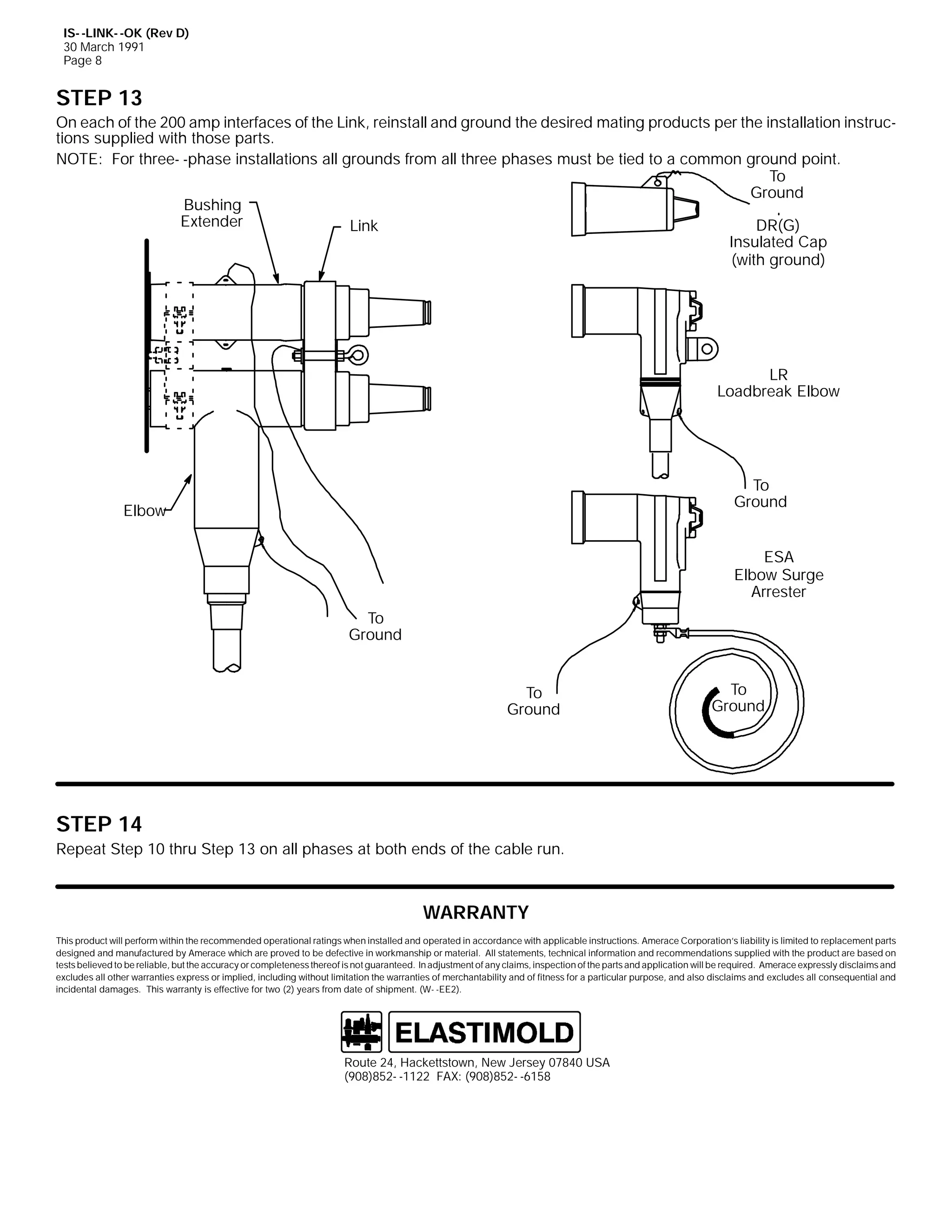 IS--LINK--OK (Rev D)
30 March 1991
Page 8

STEP 13

On each of the 200 amp interfaces of the Link, reinstall and ground the desired mating products per the installation instructions supplied with those parts.

NOTE: For three--phase installations all grounds from all three phases must be tied to a common ground point.

Bushing Extender

Link

Elbow

To Ground

To Ground

DR(G) Insulated Cap (with ground)

LR Loadbreak Elbow

To Ground

ESA Elbow Surge Arrester

To Ground

To Ground

STEP 14

Repeat Step 10 thru Step 13 on all phases at both ends of the cable run.

WARRANTY

This product will perform within the recommended operational ratings when installed and operated in accordance with applicable instructions. Amerace Corporation's liability is limited to replacement parts designed and manufactured by Amerace which are proved to be defective in workmanship or material. All statements, technical information and recommendations supplied with the product are based on tests believed to be reliable, but the accuracy or completeness thereof is not guaranteed. In adjustment of any claims, inspection of the parts and application will be required. Amerace expressly disclaims and excludes all other warranties express or implied, including without limitation the warranties of merchantability and of fitness for a particular purpose, and also disclaims and excludes all consequential and incidental damages. This warranty is effective for two (2) years from date of shipment. (W--EE2).

ELASTIMOLD

Route 24, Hackettstown, New Jersey 07840 USA
(908)852--1122 FAX: (908)852--6158