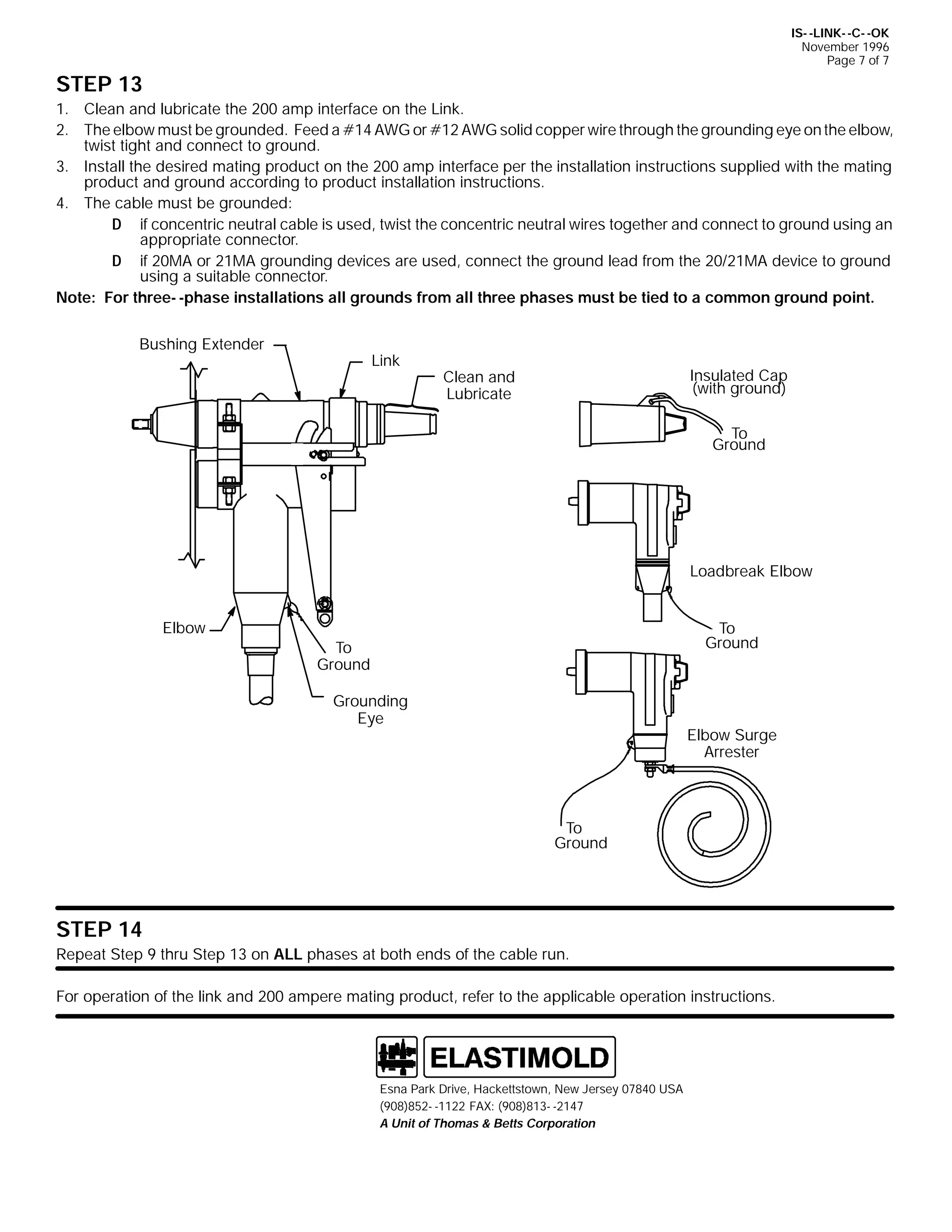 IS--LINK--C--OK
November 1996
Page 7 of 7

STEP 13

1. Clean and lubricate the 200 amp interface on the Link.
2. The elbow must be grounded. Feed a #14 AWG or #12 AWG solid copper wire through the grounding eye on the elbow, twist tight and connect to ground.
3. Install the desired mating product on the 200 amp interface per the installation instructions supplied with the mating product and ground according to product installation instructions.
4. The cable must be grounded:

D if concentric neutral cable is used, twist the concentric neutral wires together and connect to ground using an appropriate connector.

D if 20MA or 21MA grounding devices are used, connect the ground lead from the 20/21MA device to ground using a suitable connector.

Note: For three--phase installations all grounds from all three phases must be tied to a common ground point.

Bushing Extender
Link
Clean and Lubricate
Elbow
To Ground
Grounding Eye

Insulated Cap (with ground)
To Ground
Loadbreak Elbow
To Ground
Elbow Surge Arrester
To Ground

STEP 14

Repeat Step 9 thru Step 13 on ALL phases at both ends of the cable run.

For operation of the link and 200 ampere mating product, refer to the applicable operation instructions.

ELASTIMOLD
Esna Park Drive, Hackettstown, New Jersey 07840 USA
(908)852--1122 FAX: (908)813--2147
A Unit of Thomas & Betts Corporation