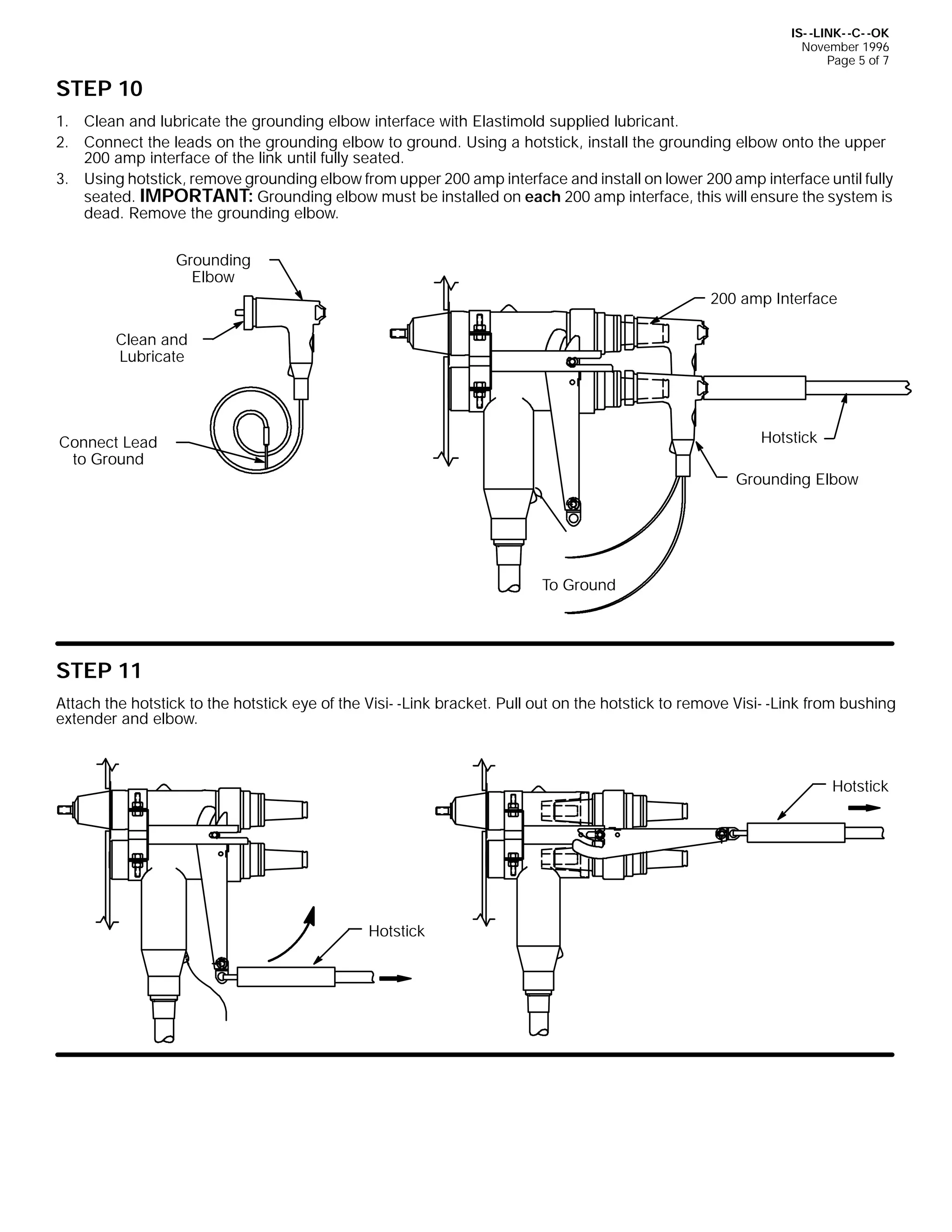 IS--LINK--C--OK
November 1996
Page 5 of 7

STEP 10

1. Clean and lubricate the grounding elbow interface with Elastimold supplied lubricant.
2. Connect the leads on the grounding elbow to ground. Using a hotstick, install the grounding elbow onto the upper 200 amp interface of the link until fully seated.
3. Using hotstick, remove grounding elbow from upper 200 amp interface and install on lower 200 amp interface until fully seated. IMPORTANT: Grounding elbow must be installed on each 200 amp interface, this will ensure the system is dead. Remove the grounding elbow.

Grounding Elbow
Clean and Lubricate
Connect Lead to Ground
200 amp Interface
Hotstick
Grounding Elbow
To Ground

STEP 11

Attach the hotstick to the hotstick eye of the Visi- -Link bracket. Pull out on the hotstick to remove Visi- -Link from bushing extender and elbow.

Hotstick
Hotstick