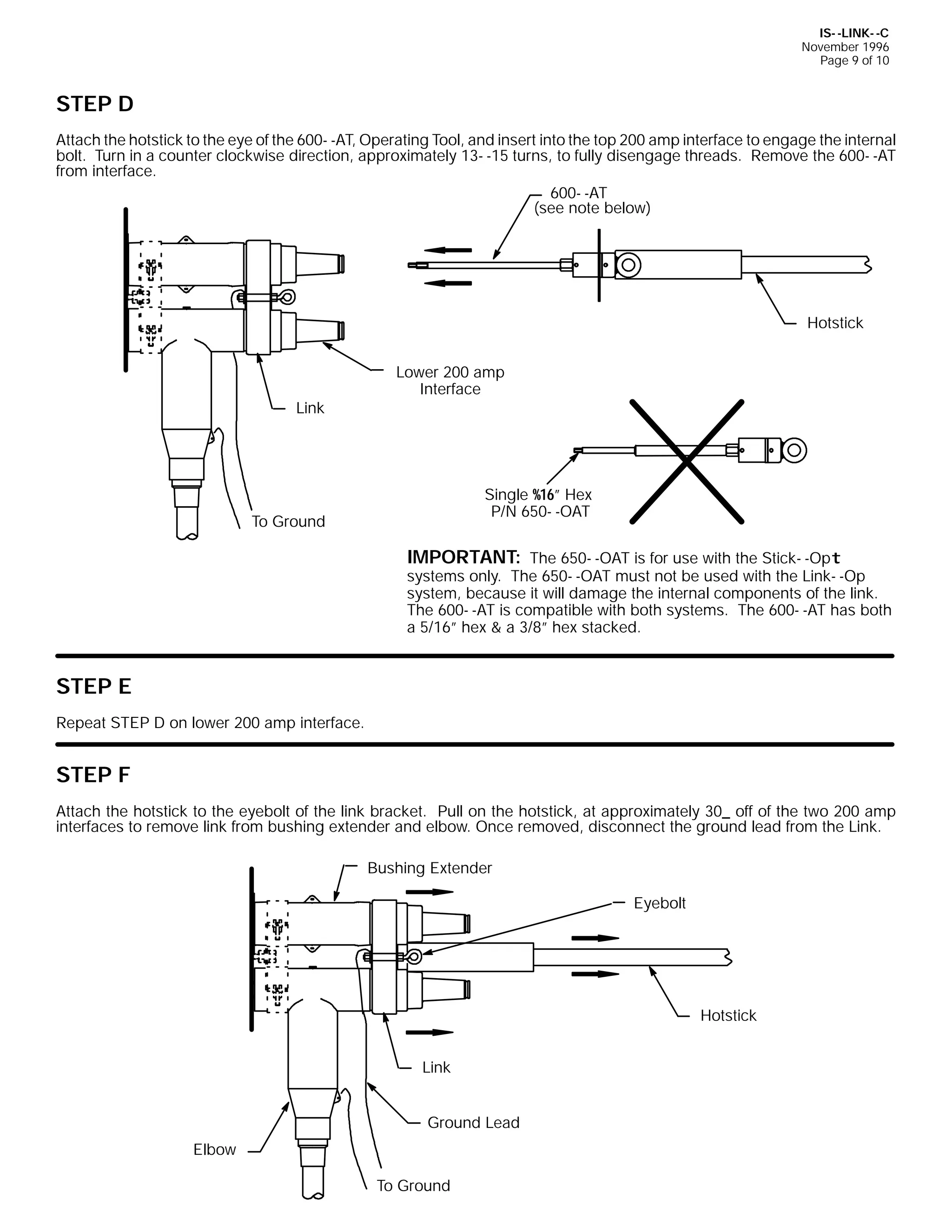 IS--LINK--C
November 1996
Page 9 of 10

STEP D

Attach the hotstick to the eye of the 600--AT, Operating Tool, and insert into the top 200 amp interface to engage the internal bolt. Turn in a counter clockwise direction, approximately 13--15 turns, to fully disengage threads. Remove the 600--AT from interface.

600--AT
(see note below)

Hotstick

Lower 200 amp Interface

Link

To Ground

Single %16″ Hex
P/N 650--OAT

IMPORTANT: The 650--OAT is for use with the Stick--Opt systems only. The 650--OAT must not be used with the Link--Op system, because it will damage the internal components of the link. The 600--AT is compatible with both systems. The 600--AT has both a 5/16″ hex & a 3/8″ hex stacked.

STEP E

Repeat STEP D on lower 200 amp interface.

STEP F

Attach the hotstick to the eyebolt of the link bracket. Pull on the hotstick, at approximately 30_ off of the two 200 amp interfaces to remove link from bushing extender and elbow. Once removed, disconnect the ground lead from the Link.

Bushing Extender

Eyebolt

Hotstick

Link

Ground Lead

Elbow

To Ground